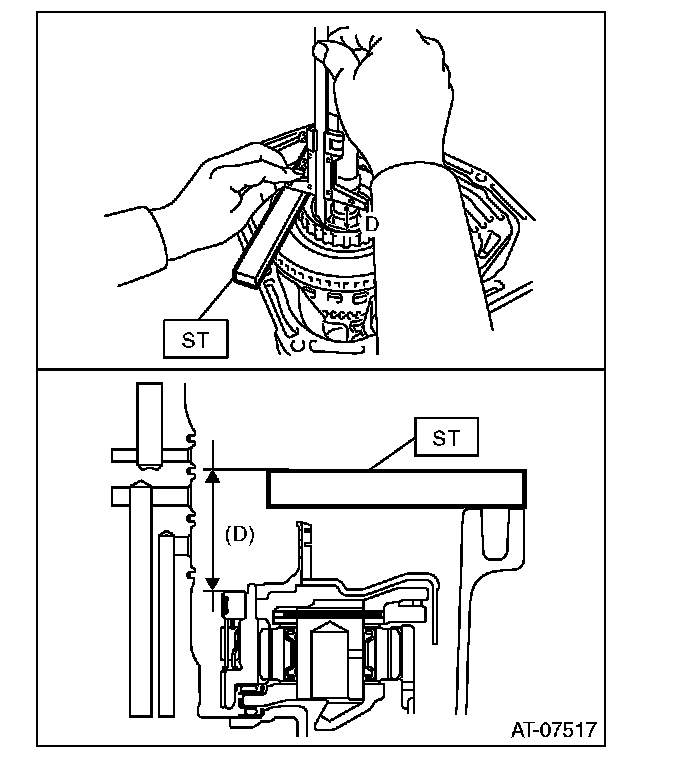 D

ST

ST

(D)

AT-07517