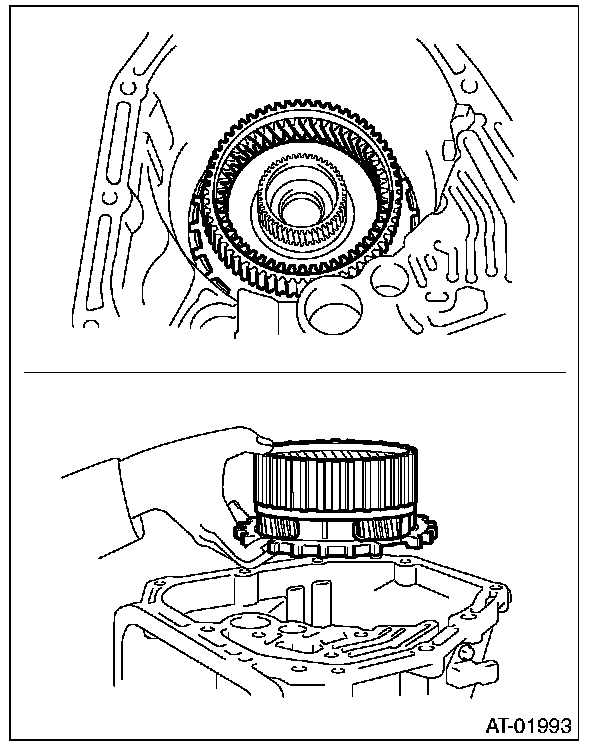 AT-01993