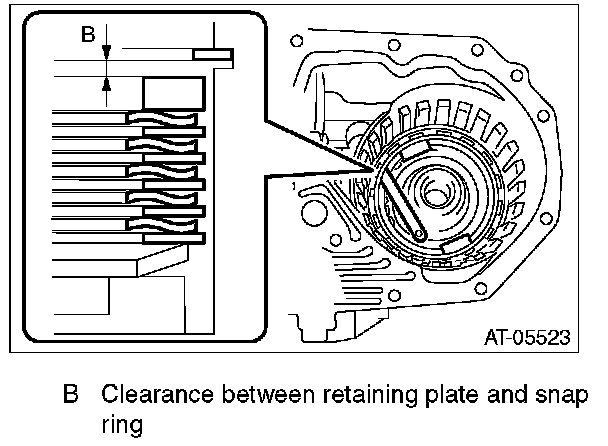 B

AT-05523

B Clearance between retaining plate and snap ring