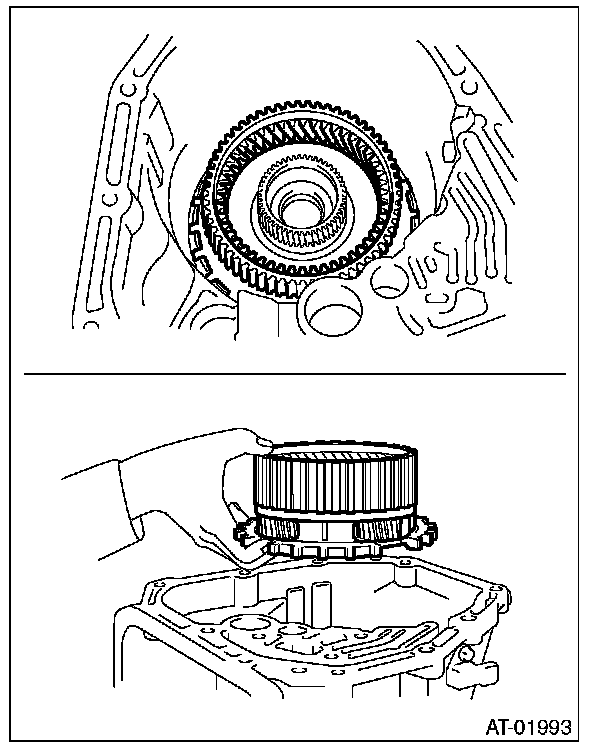 AT-01993