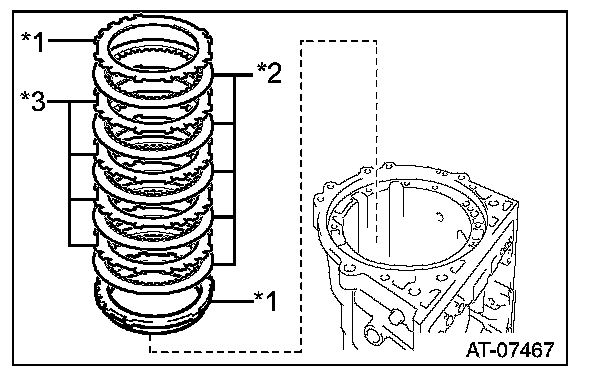 *1
*2
*3
*1
AT-07467