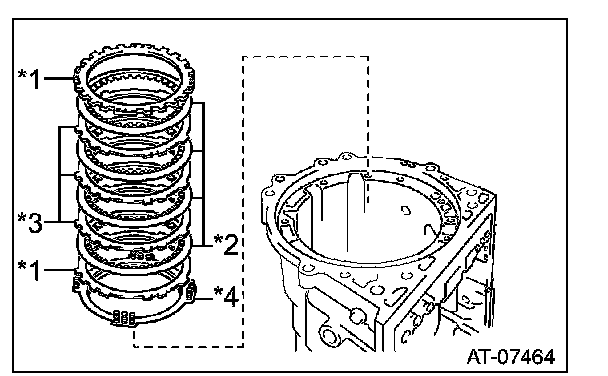 *1
*3
*1
*2
*4
AT-07464