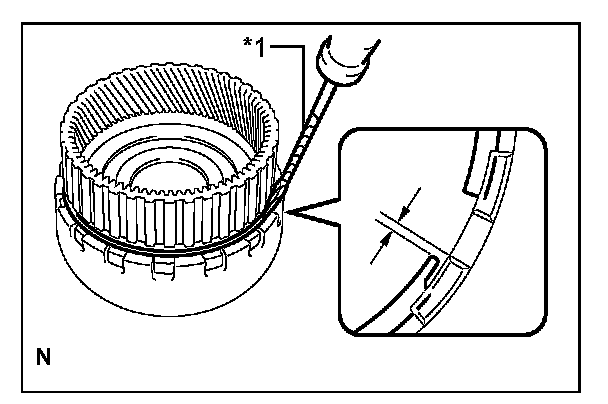 *1

N