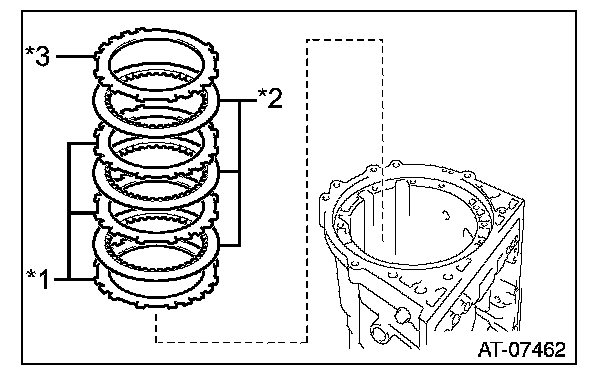 *3
*2
*1
AT-07462