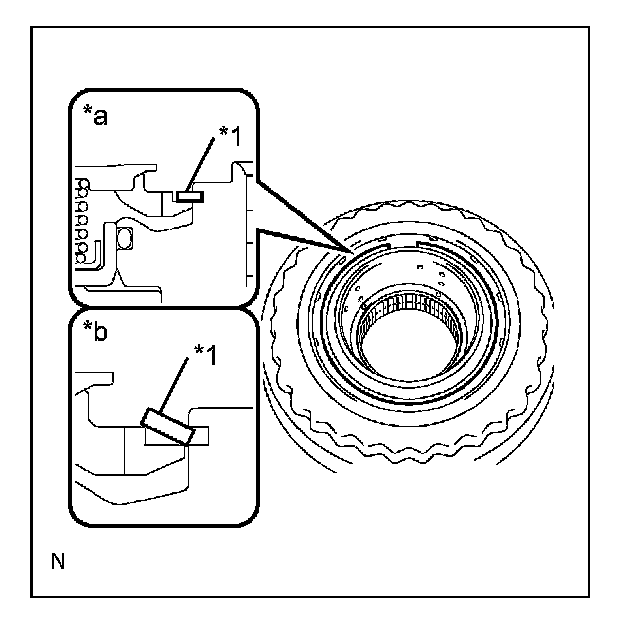 *a

*1

*b

*1

N