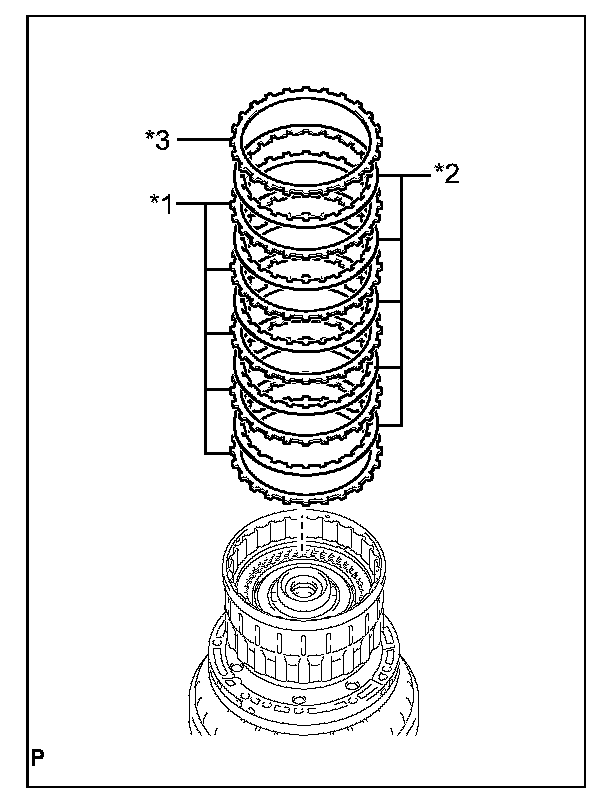 *3
*2
*1
P