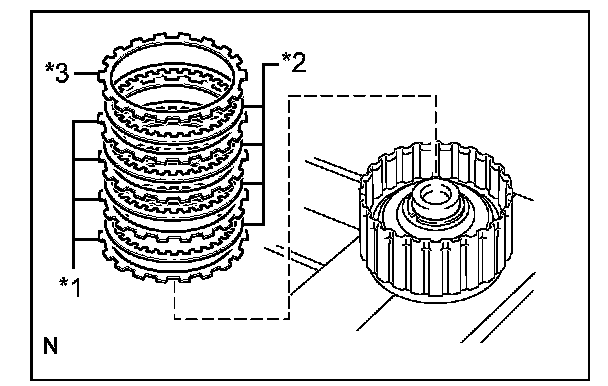 *3
*2
*1
N