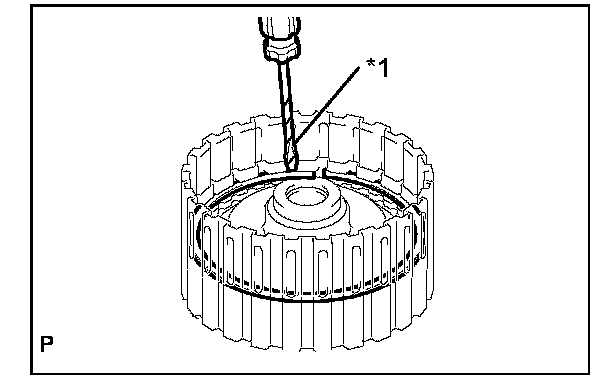 *1

P