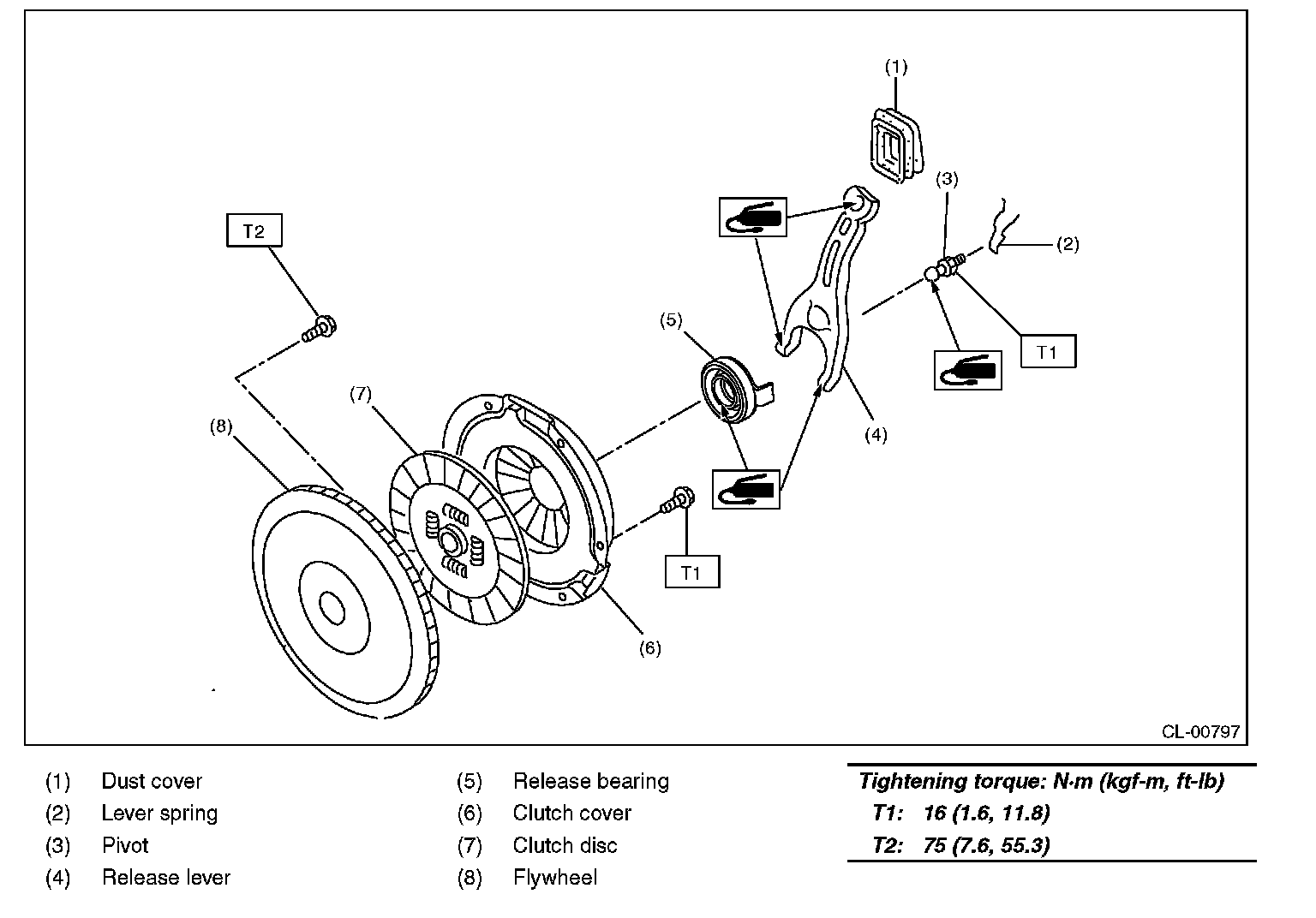 (1)

(3)

(2)

T2

T1

(5)

(7)

(8)

(4)

T1

(6)

CL-00797

(1) Dust cover
(2) Lever spring
(3) Pivot
(4) Release lever

(5) Release bearing
(6) Clutch cover
(7) Clutch disc
(8) Flywheel

Tightening torque: N·m (kgf-m, ft-lb)
T1: 16 (1.6, 11.8)
T2: 75 (7.6, 55.3)