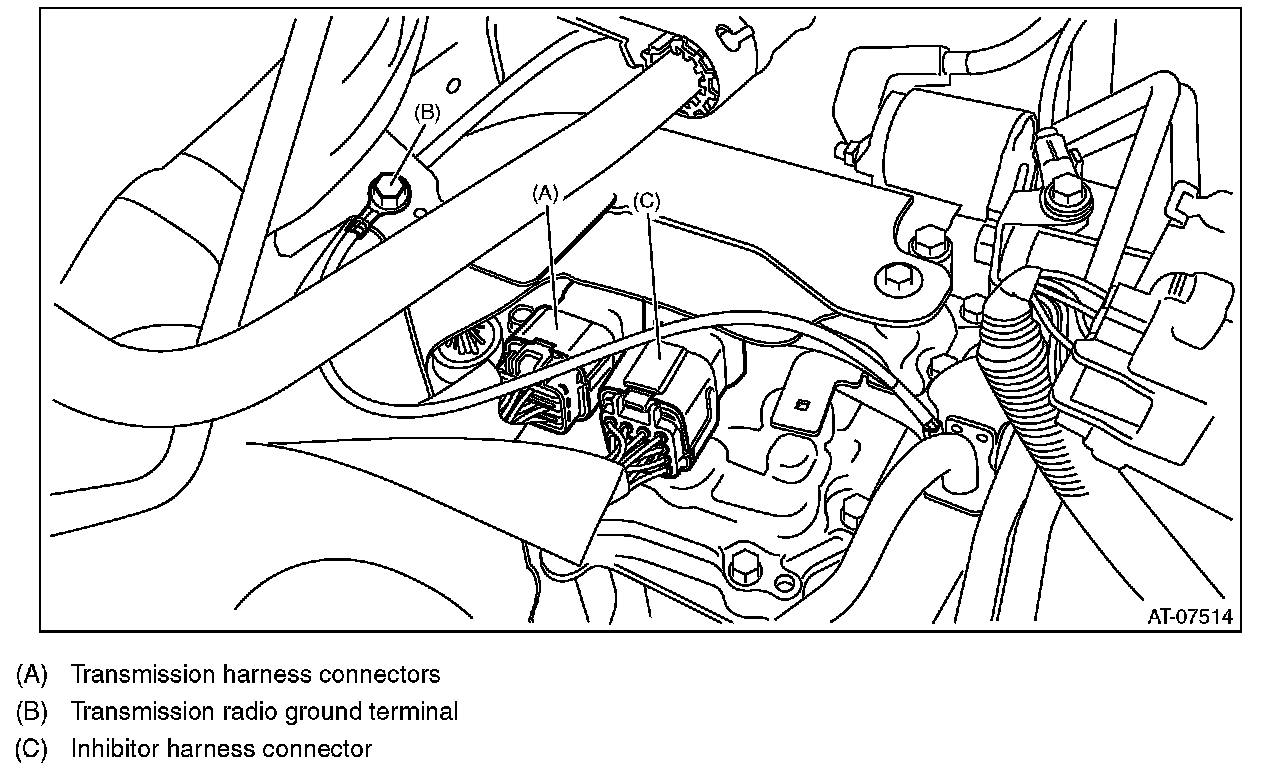 (B)

(A)

(C)

AT-07514

(A) Transmission harness connectors

(B) Transmission radio ground terminal

(C) Inhibitor harness connector