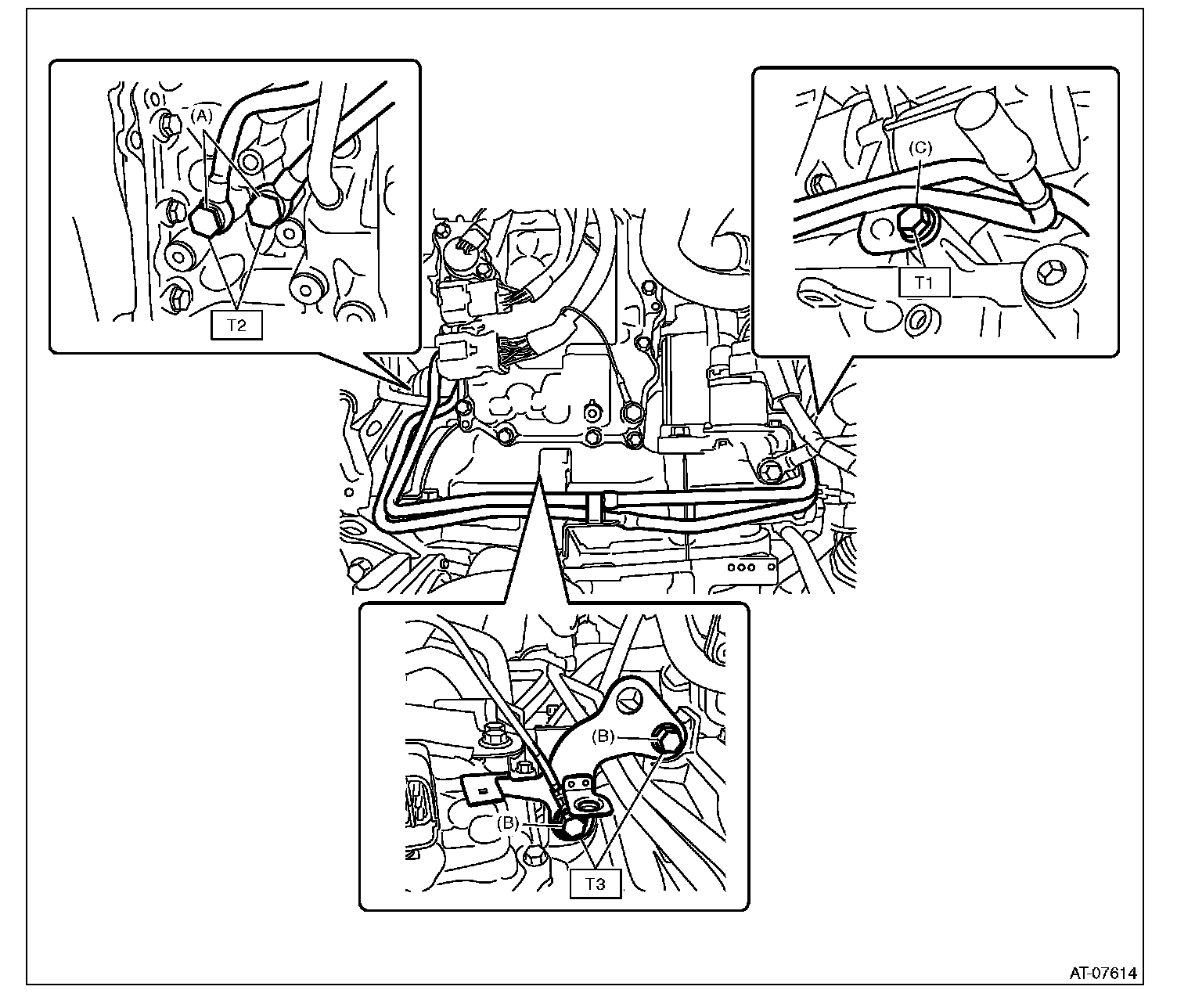 (A)
T2
(C)
T1
(B)
(B)
T3
AT-07614