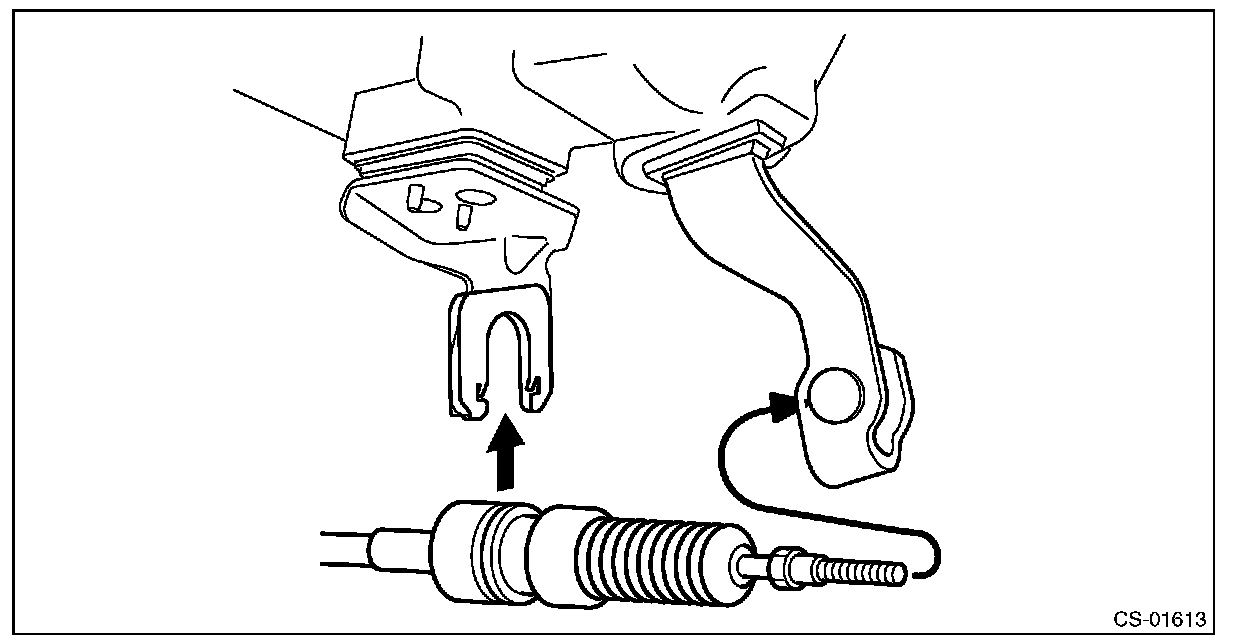 CS-01613