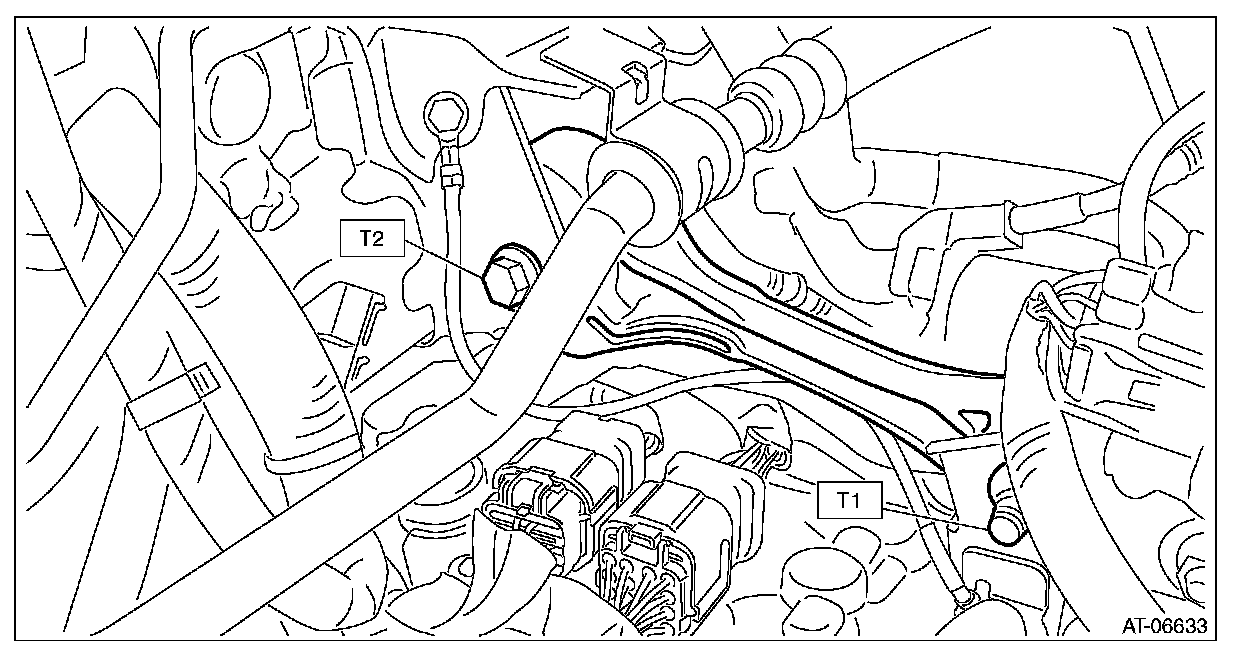 T2

T1

AT-06633