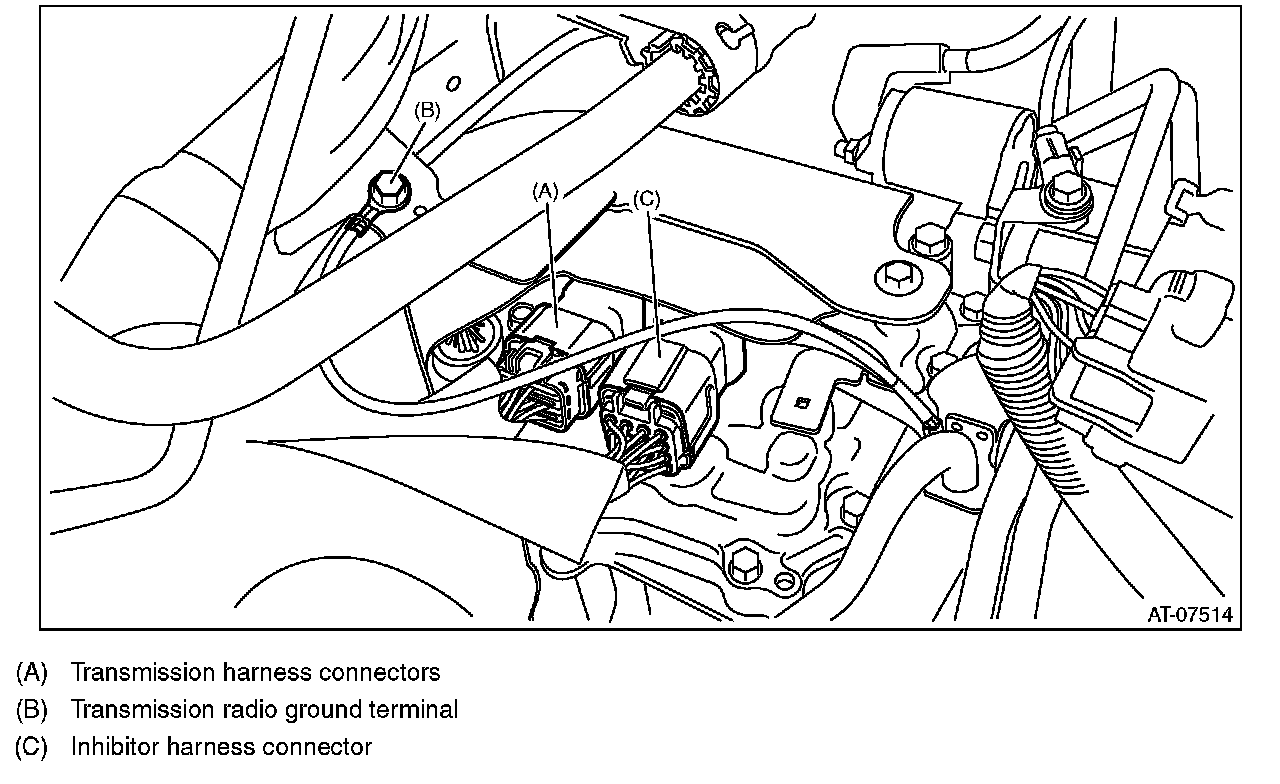 (B)

(A)

(C)

AT-07514

(A) Transmission harness connectors
(B) Transmission radio ground terminal
(C) Inhibitor harness connector