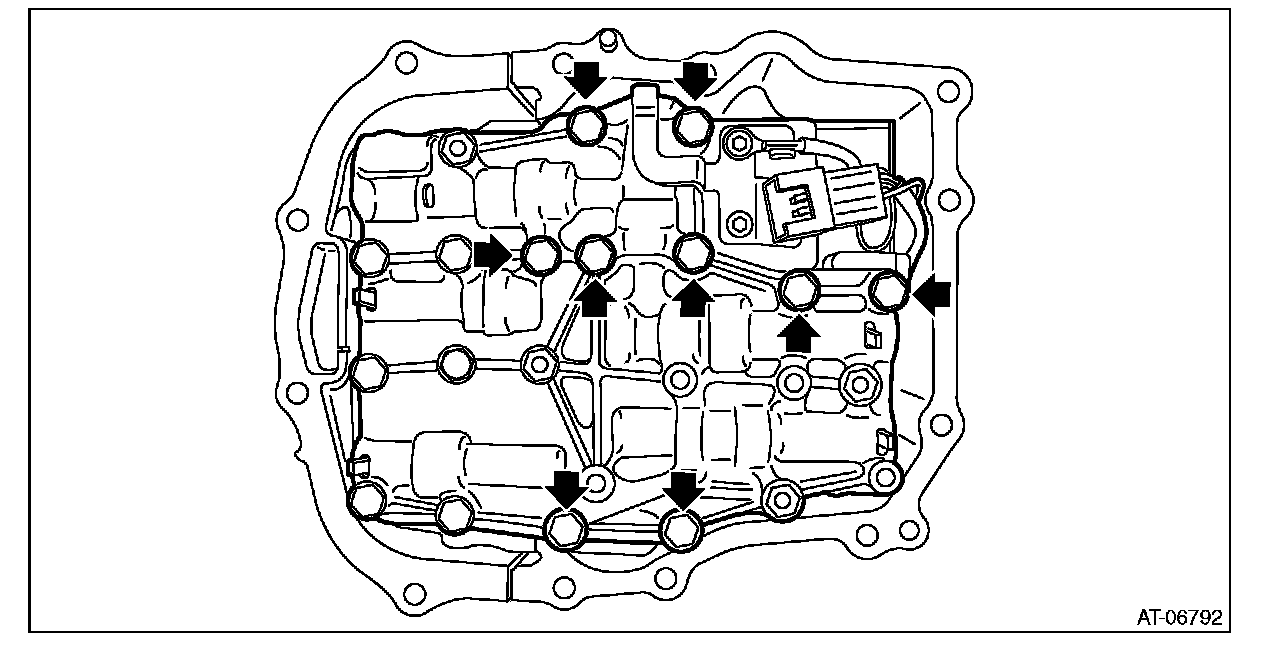 AT-06792