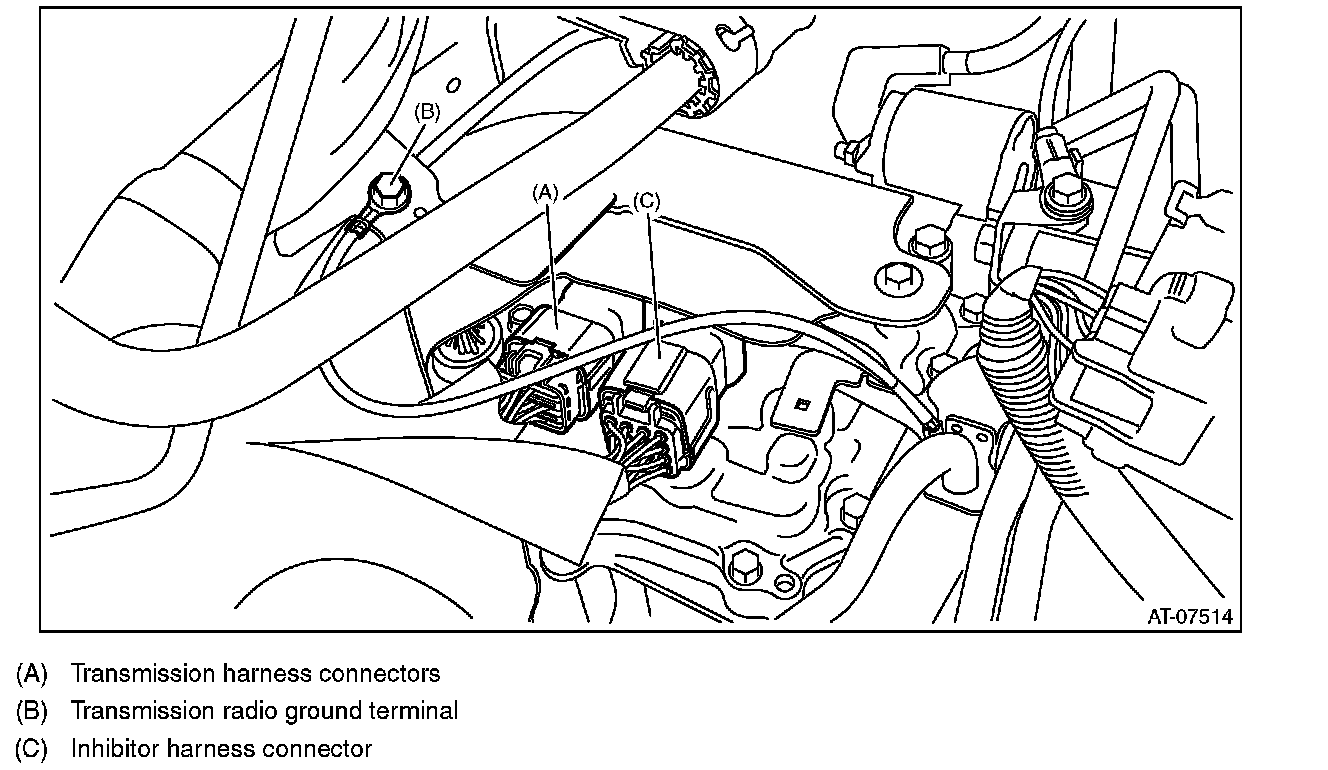 (B)
(A)
(C)
AT-07514

(A) Transmission harness connectors
(B) Transmission radio ground terminal
(C) Inhibitor harness connector