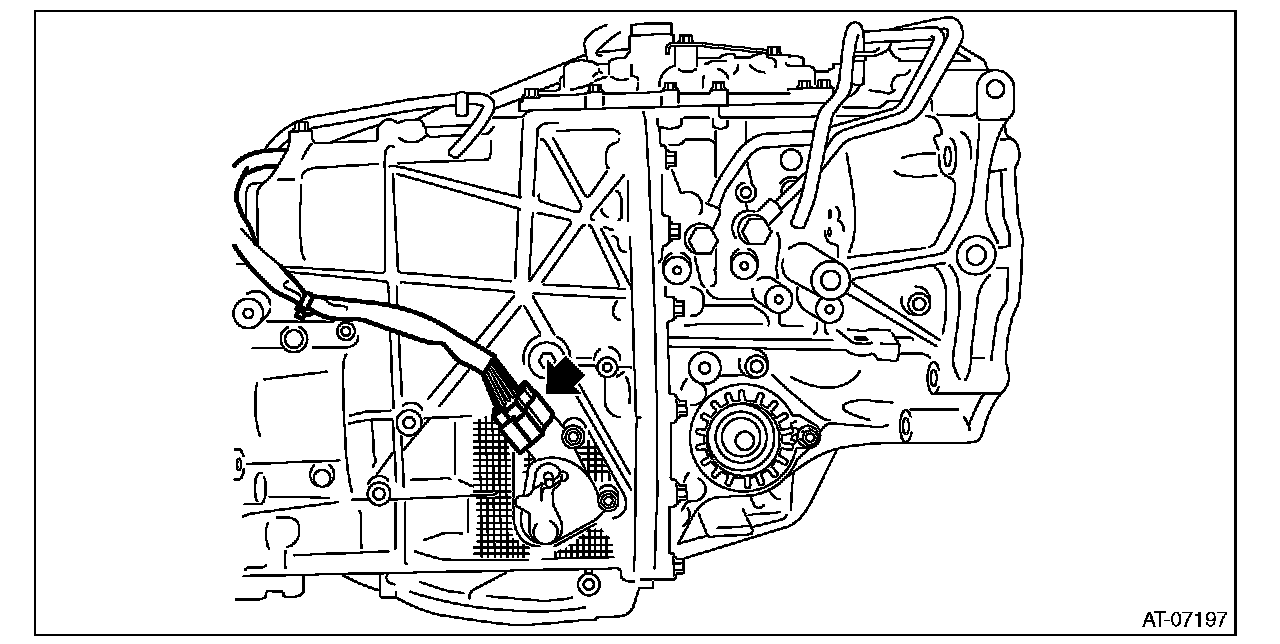 AT-07197