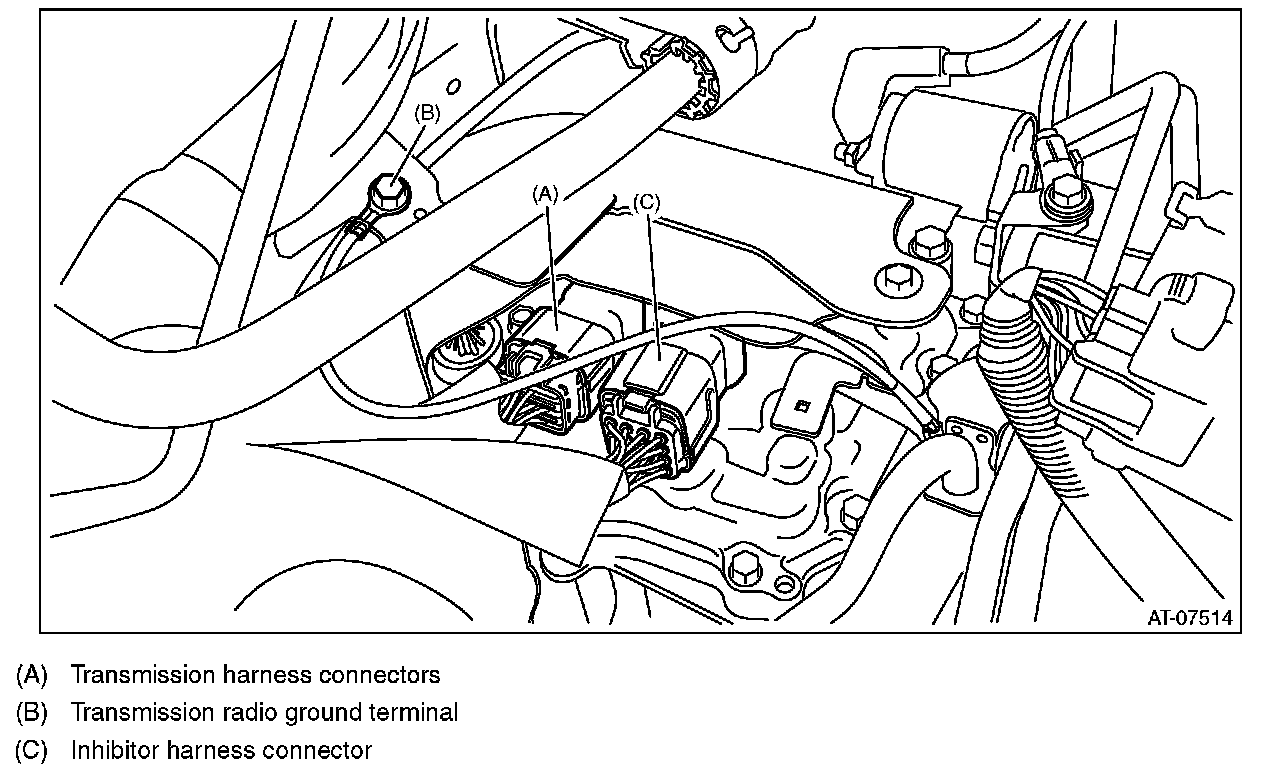 (B)
(A)
(C)
AT-07514

(A) Transmission harness connectors
(B) Transmission radio ground terminal
(C) Inhibitor harness connector