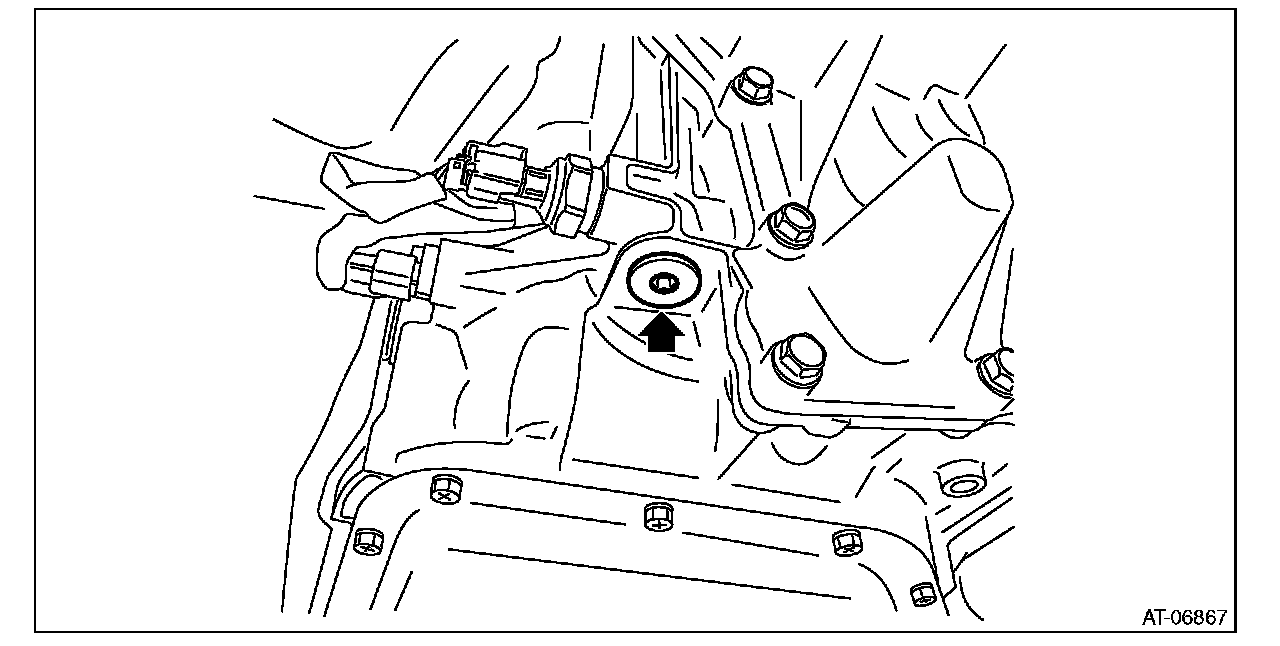 AT-06867