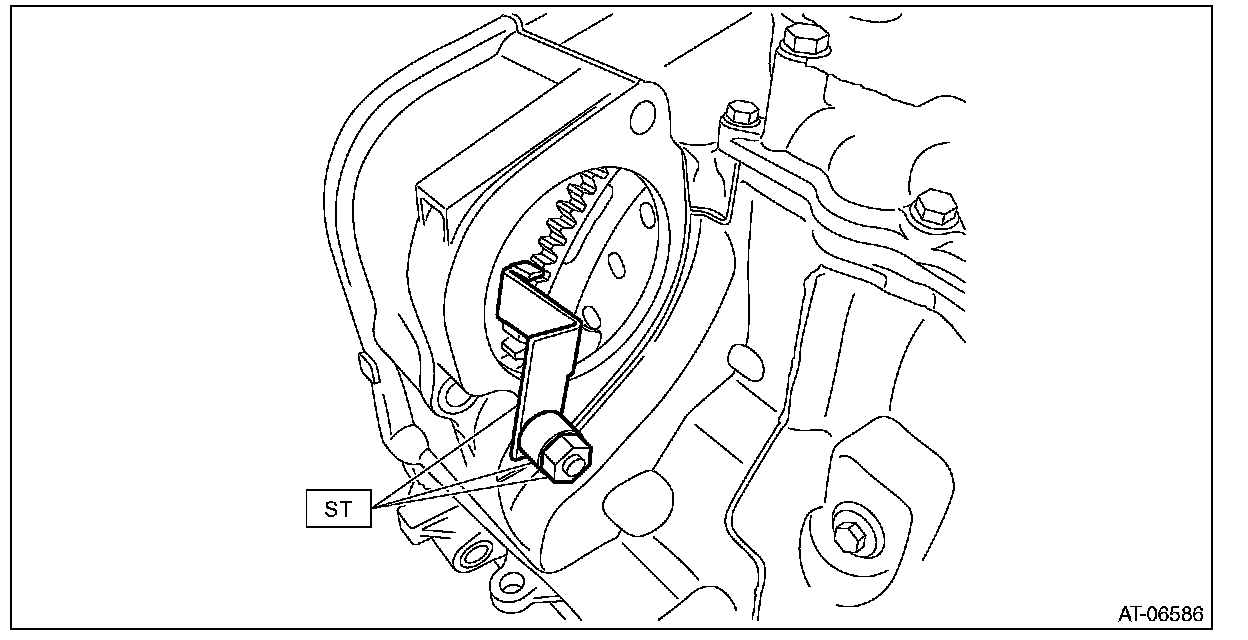 ST

AT-06586