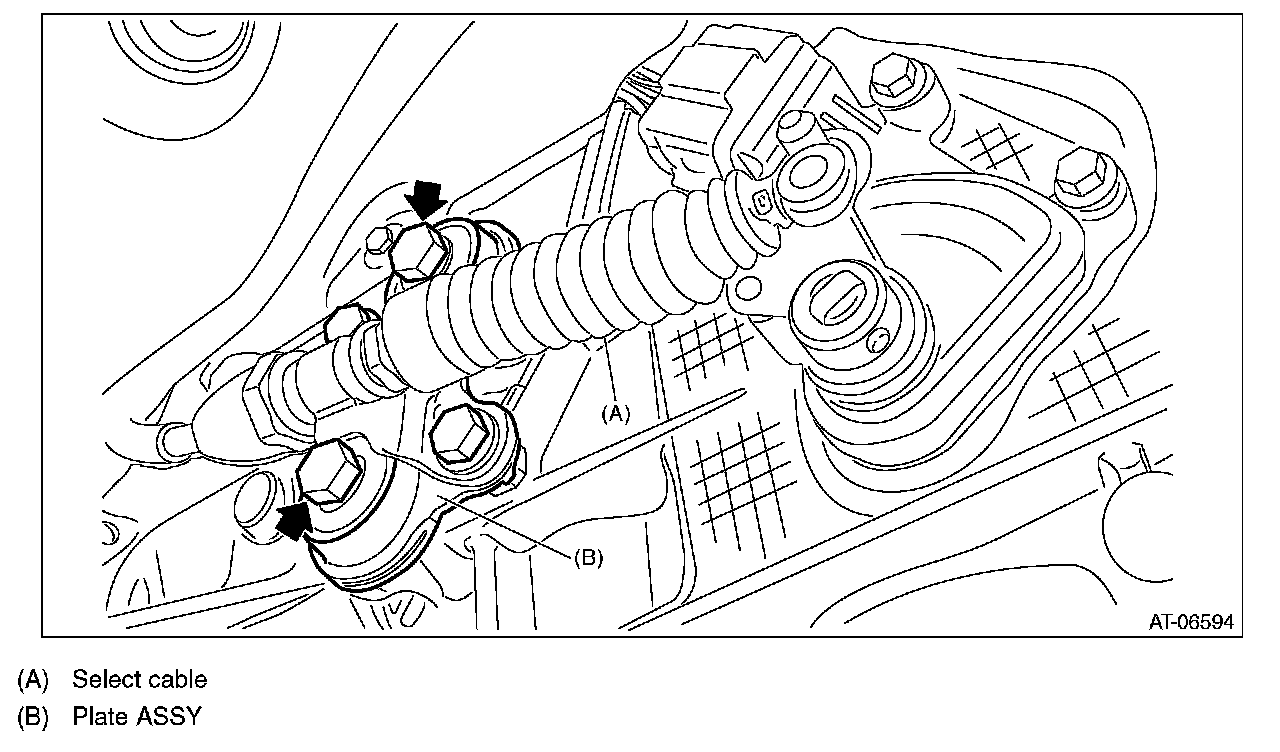 (A)

(B)

AT-06594

(A) Select cable
(B) Plate ASSY