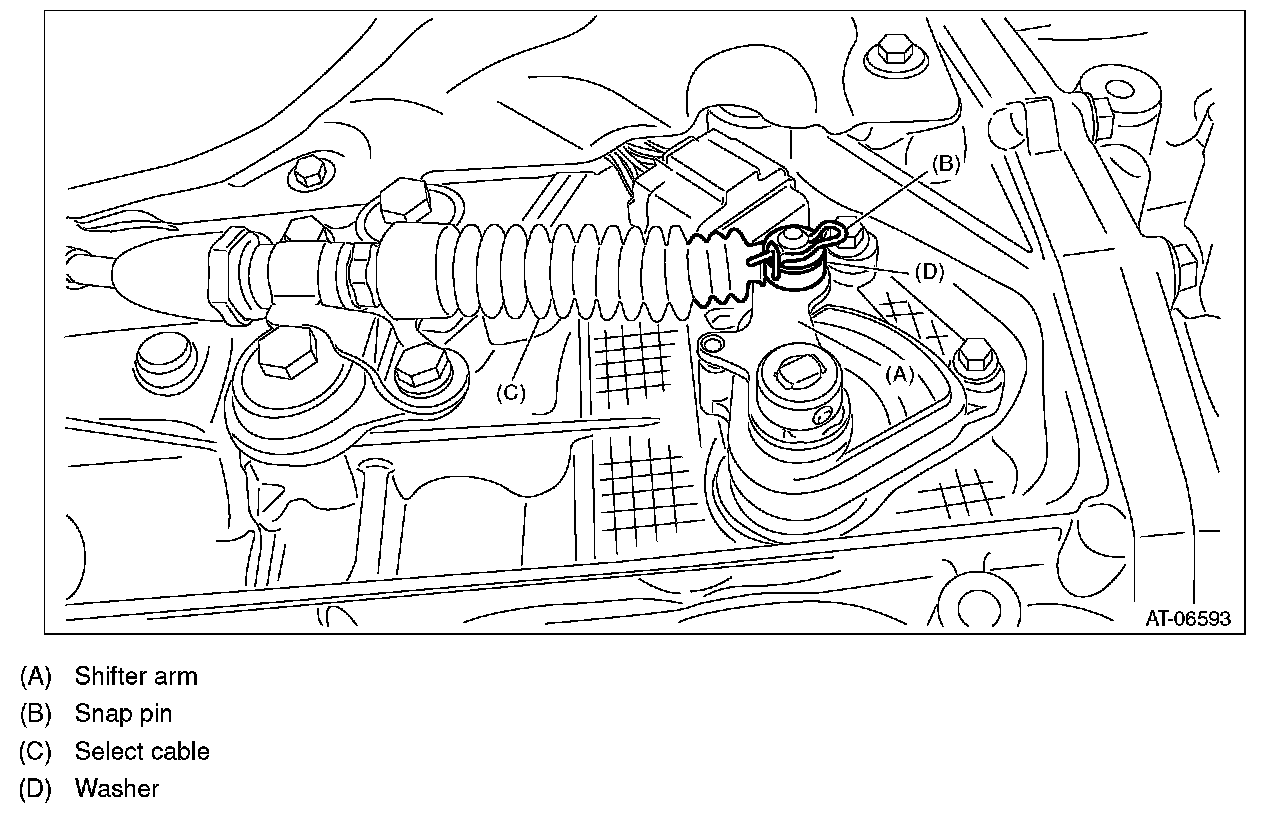 (B)

(D)

(A)

(C)

AT-06593

(A) Shifter arm
(B) Snap pin
(C) Select cable
(D) Washer