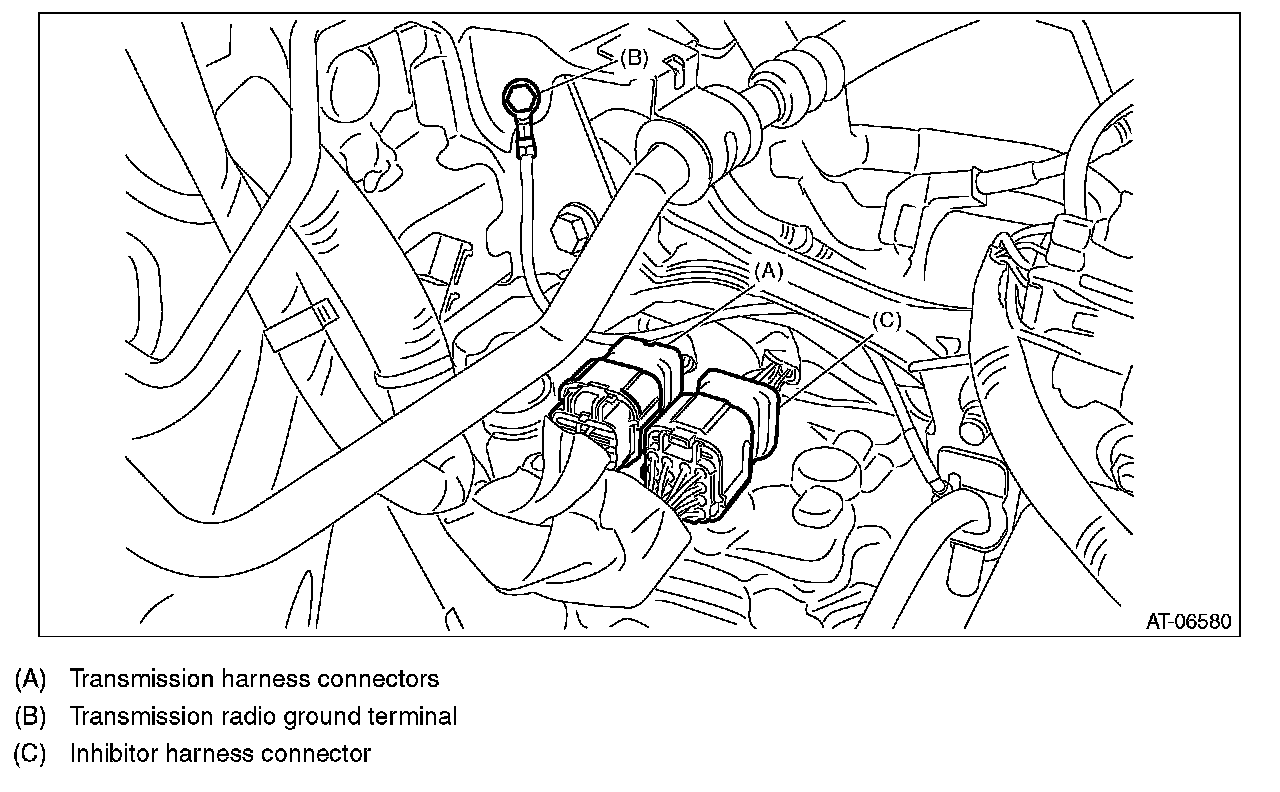 (B)

(A)

(C)

AT-06580

(A) Transmission harness connectors
(B) Transmission radio ground terminal
(C) Inhibitor harness connector