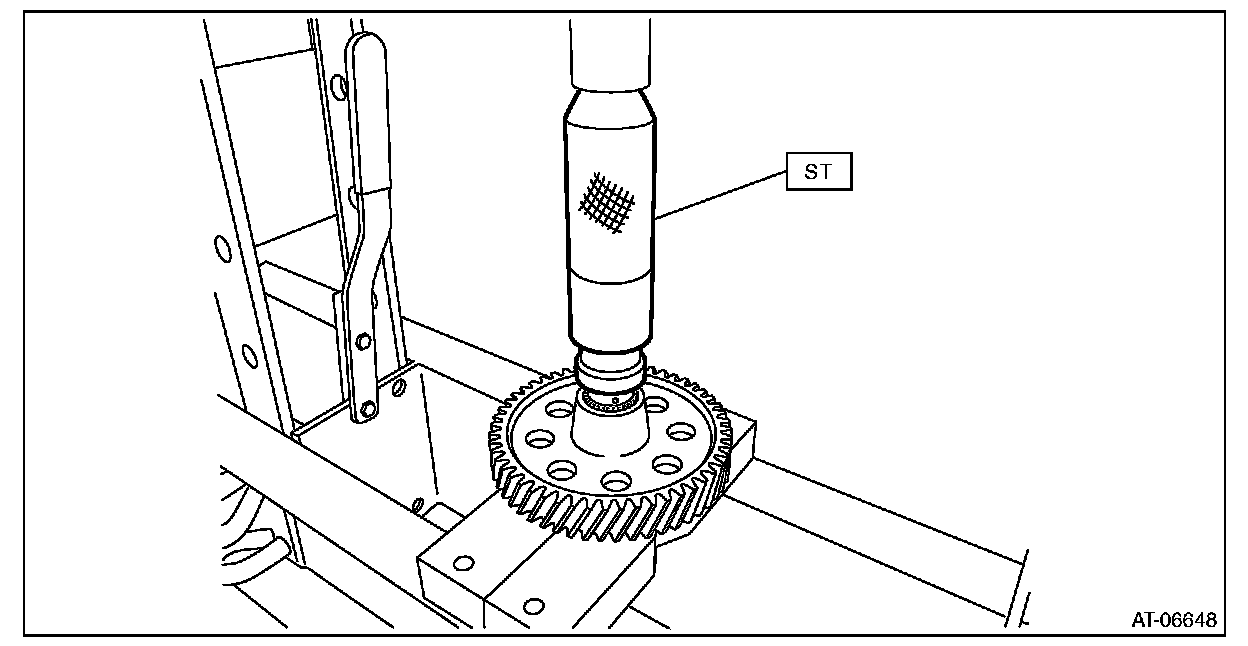 ST

AT-06648