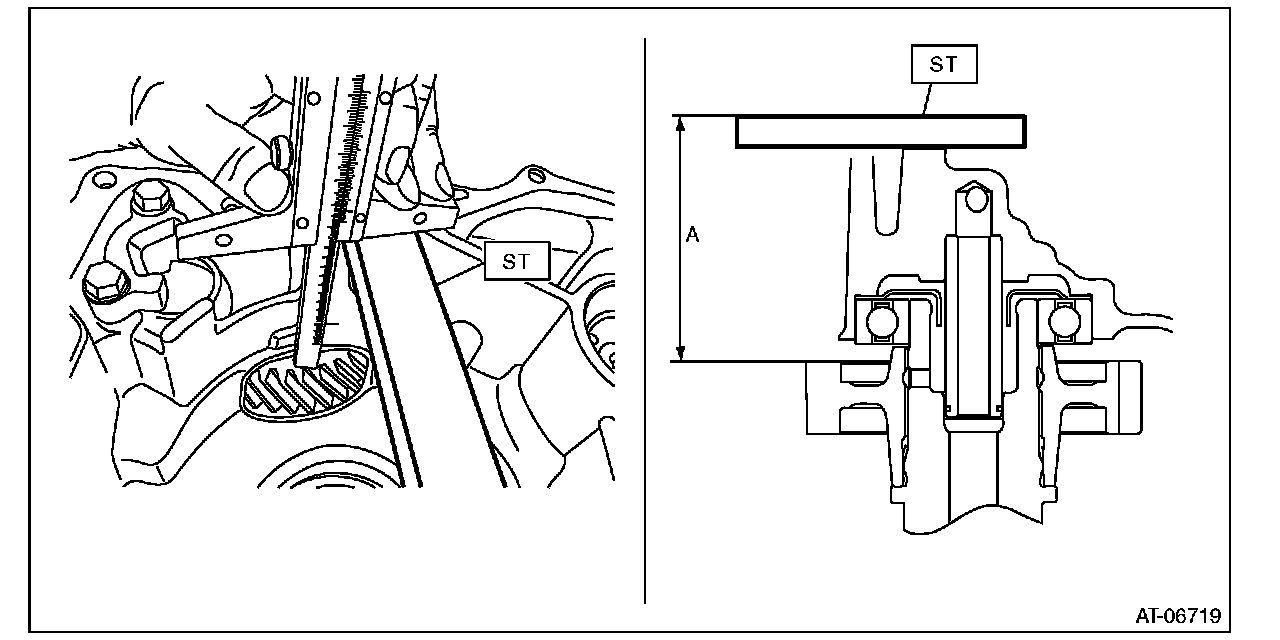 ST

ST

A

AT-06719