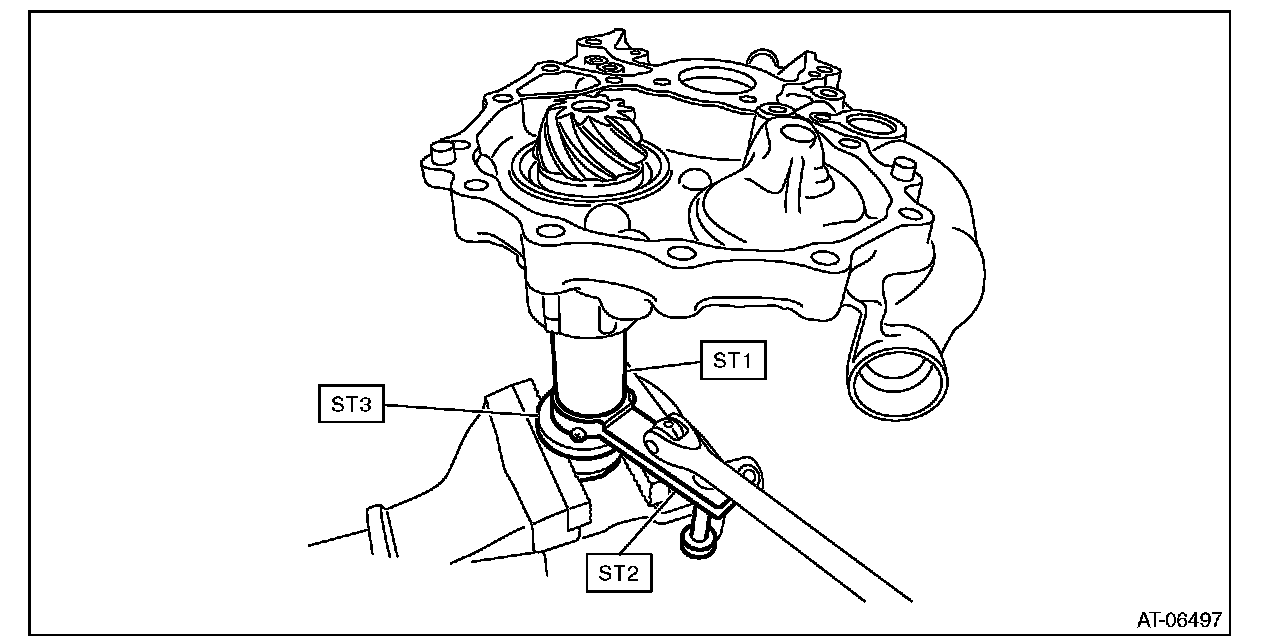 ST1
ST3
ST2
AT-06497