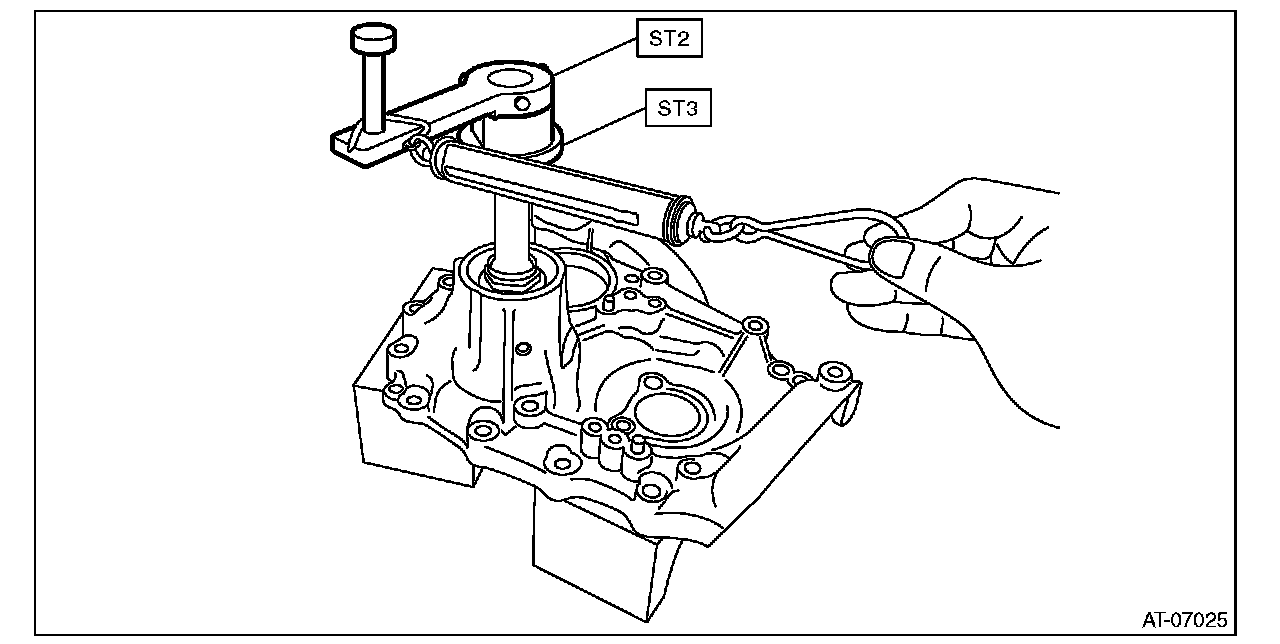 ST2

ST3

AT-07025