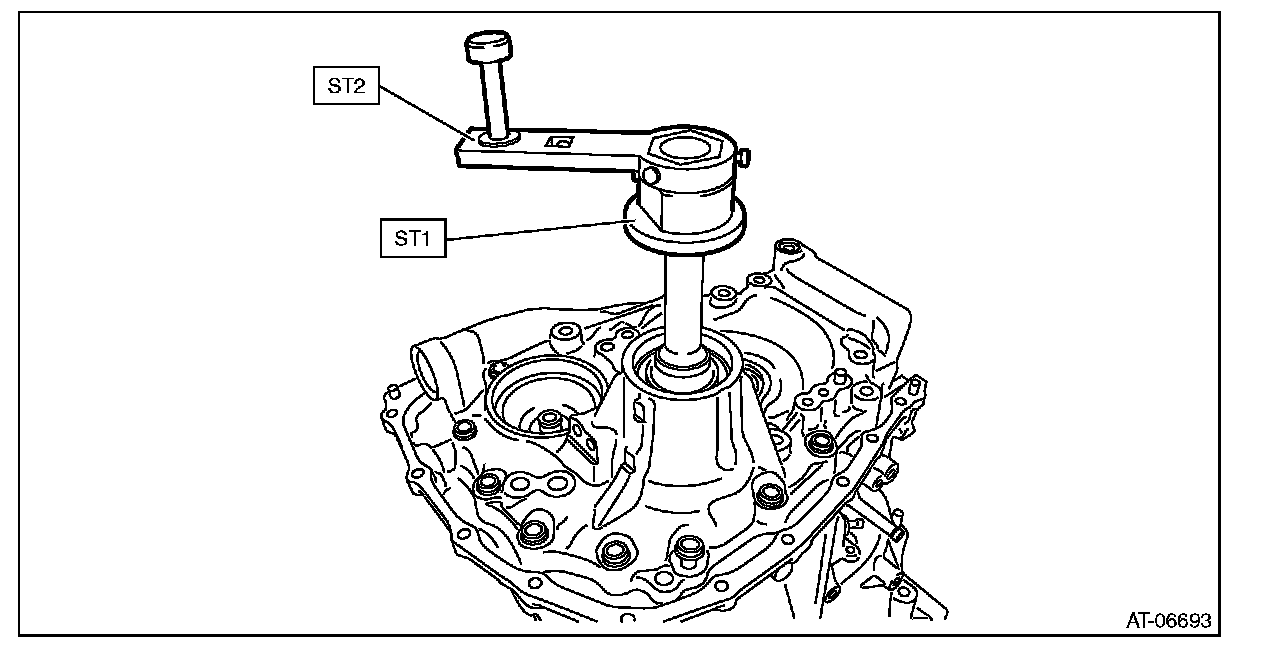 ST2

ST1

AT-06693