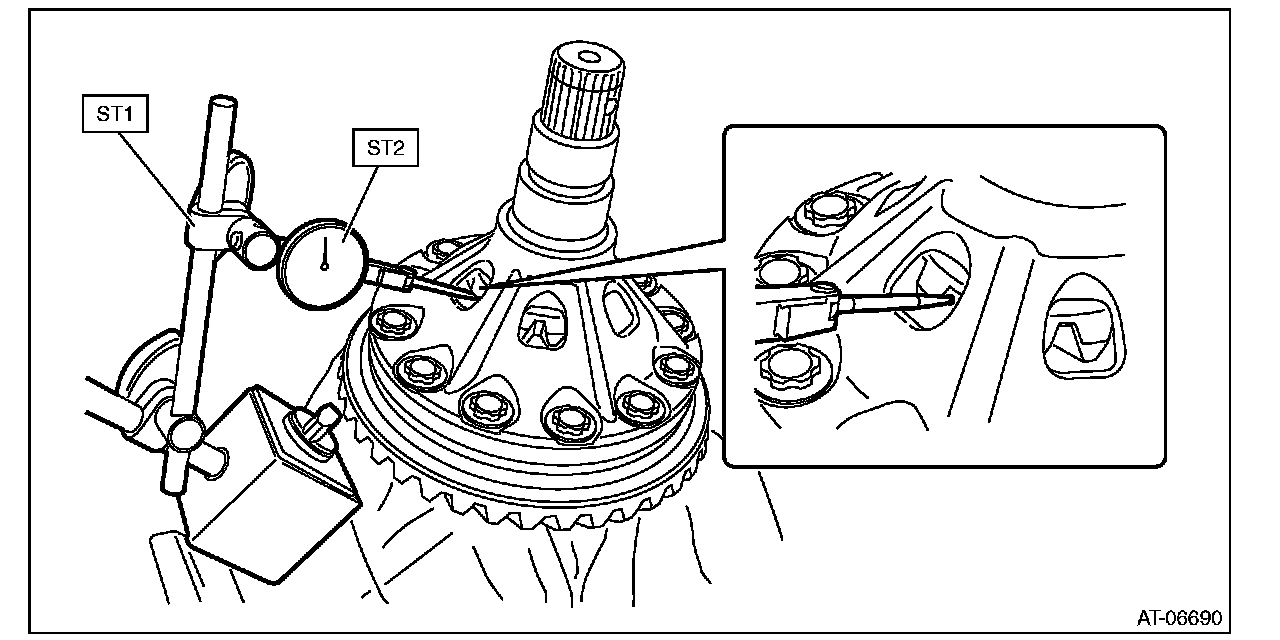 ST1

ST2

AT-06690