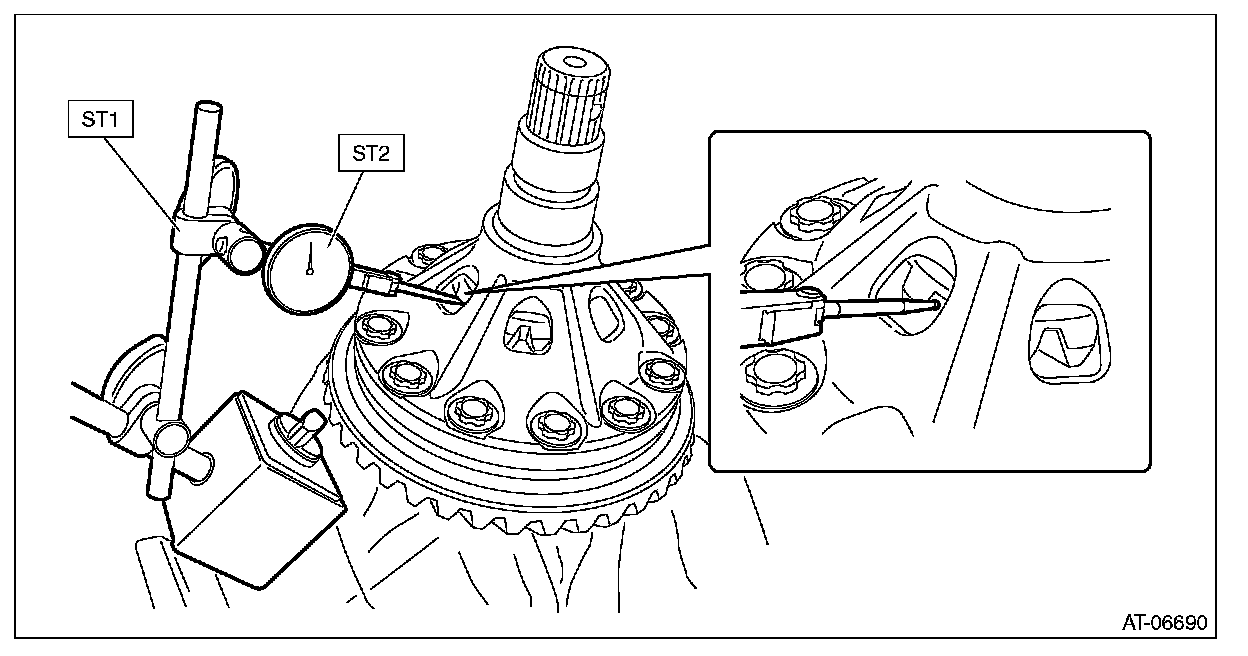 ST1

ST2

AT-06690