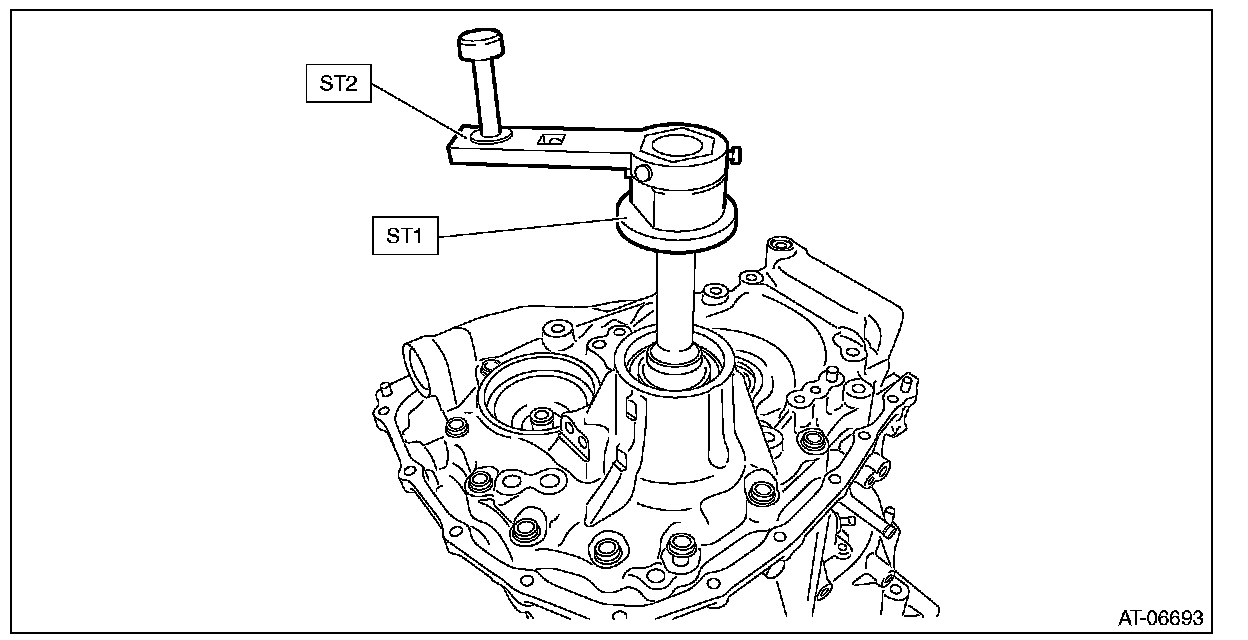 ST2

ST1

AT-06693