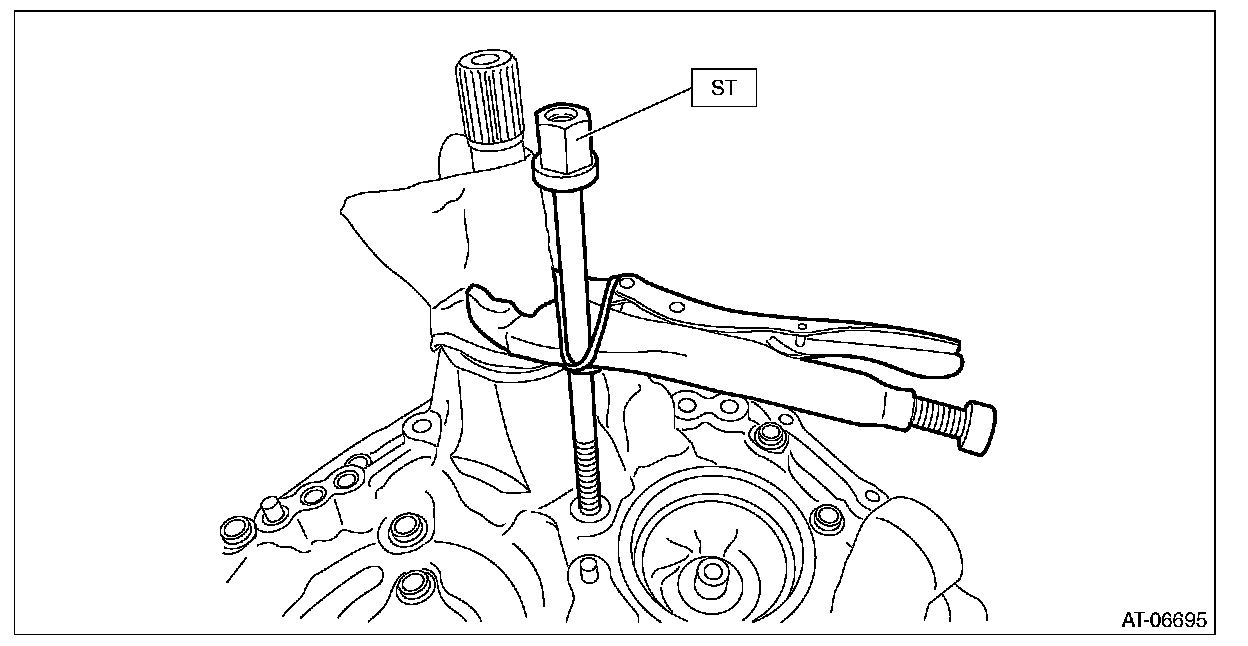 ST

AT-06695