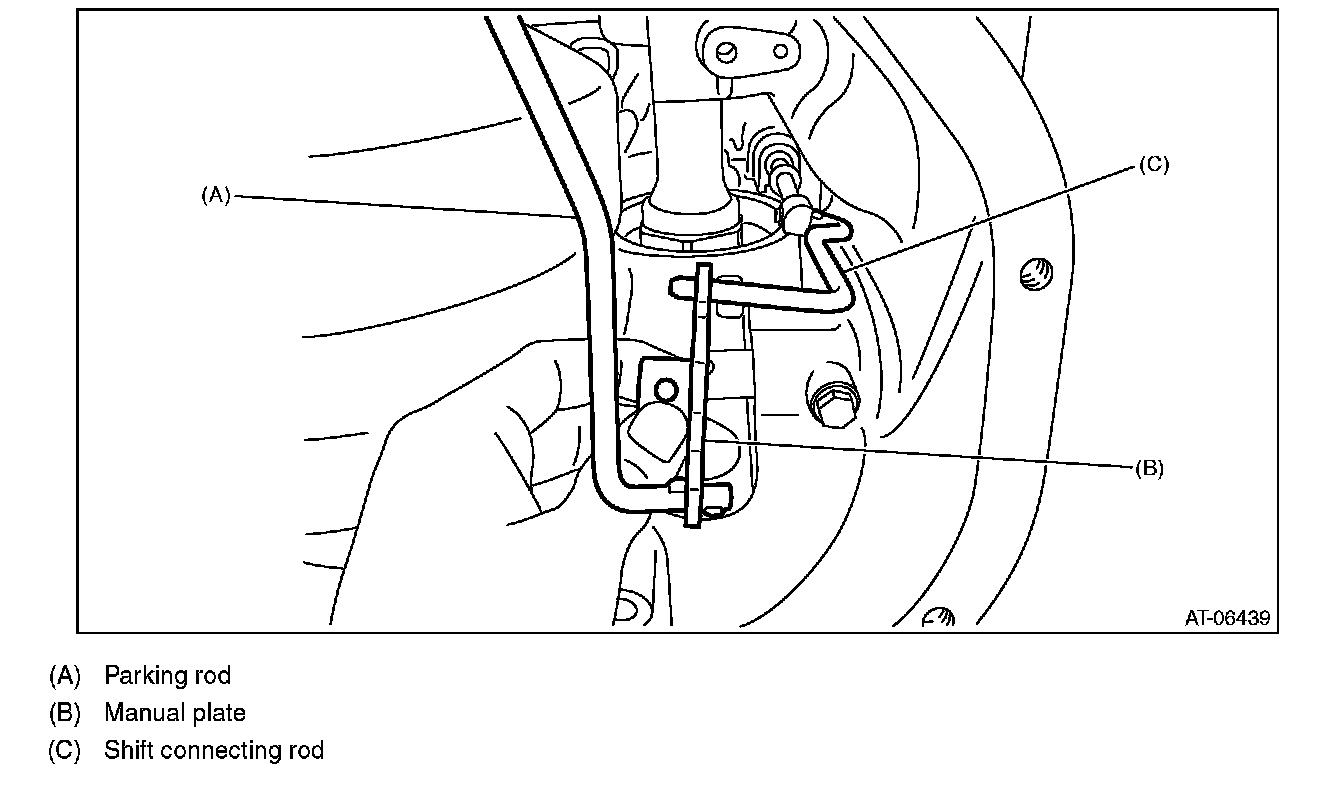 (A)

(C)

(B)

AT-06439

(A) Parking rod
(B) Manual plate
(C) Shift connecting rod