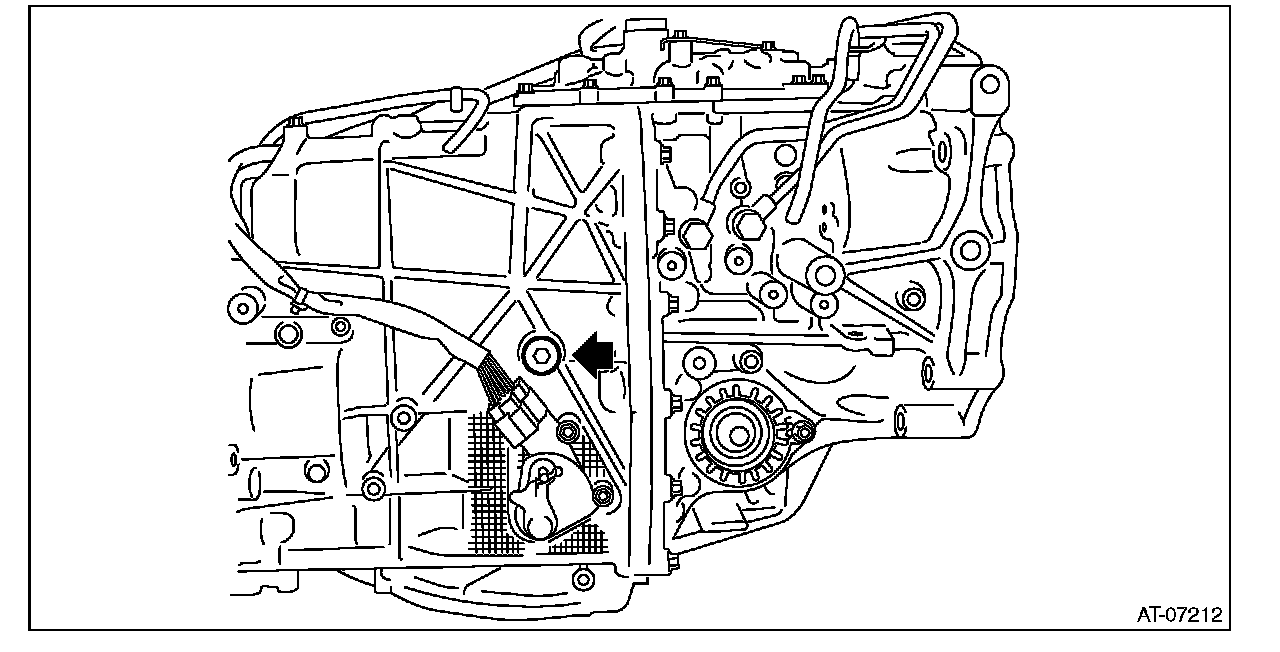 AT-07212