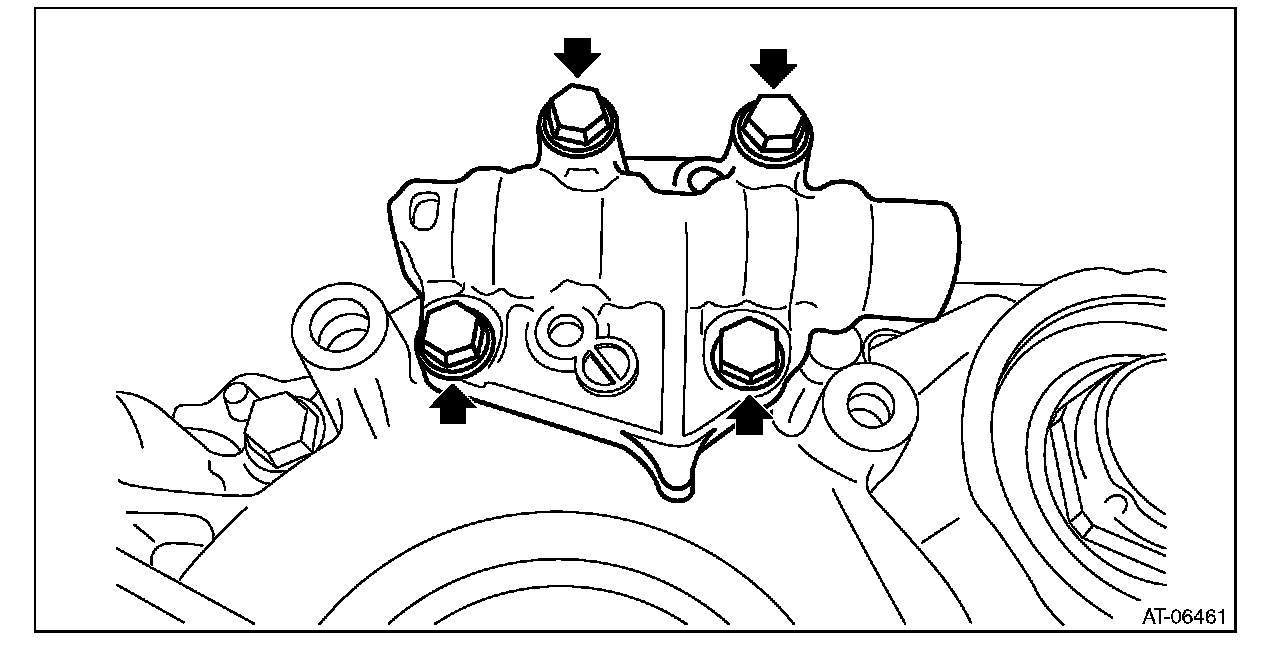 AT-06461