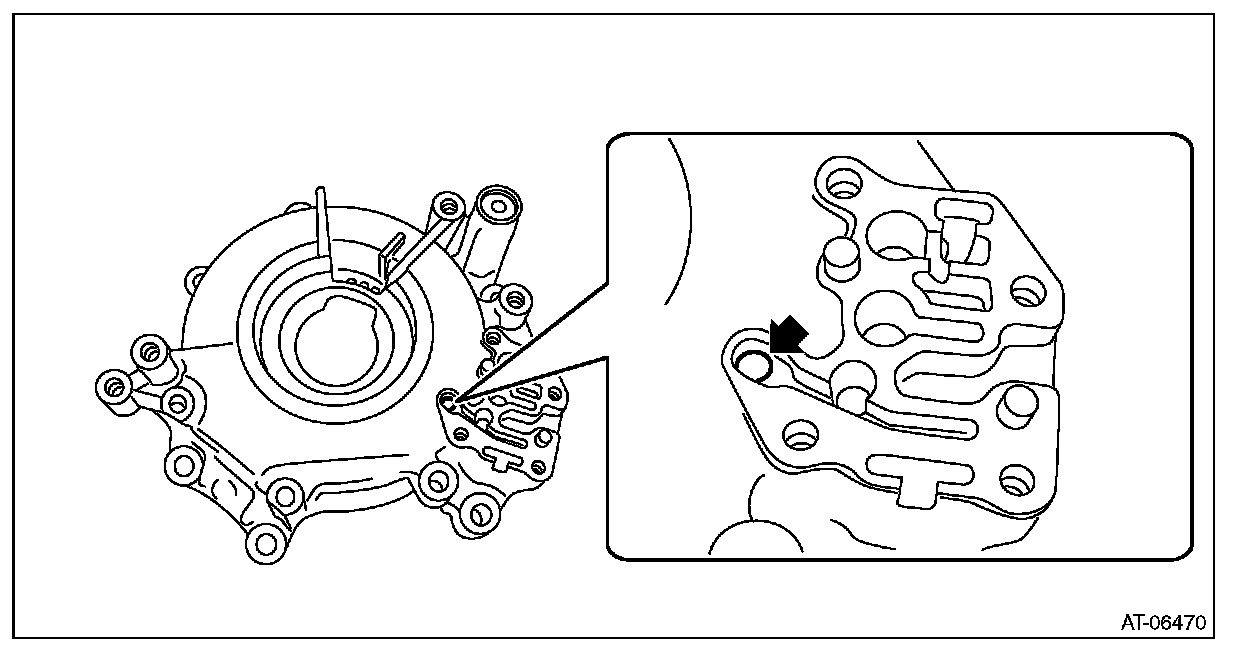 AT-06470