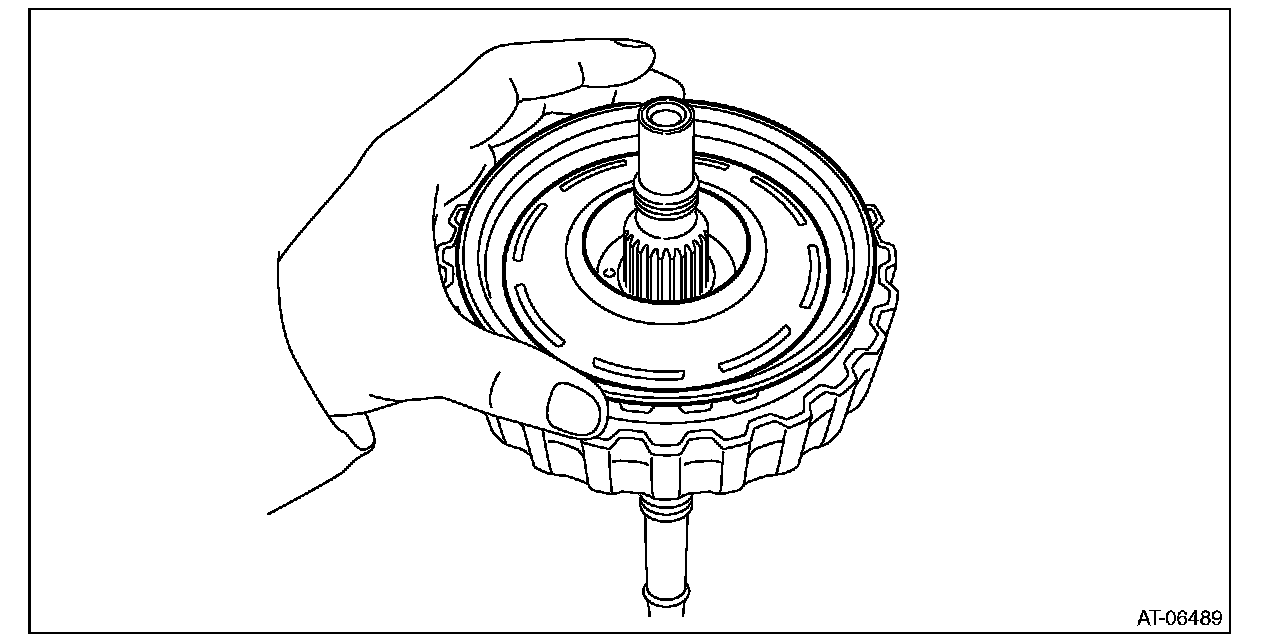 AT-06489