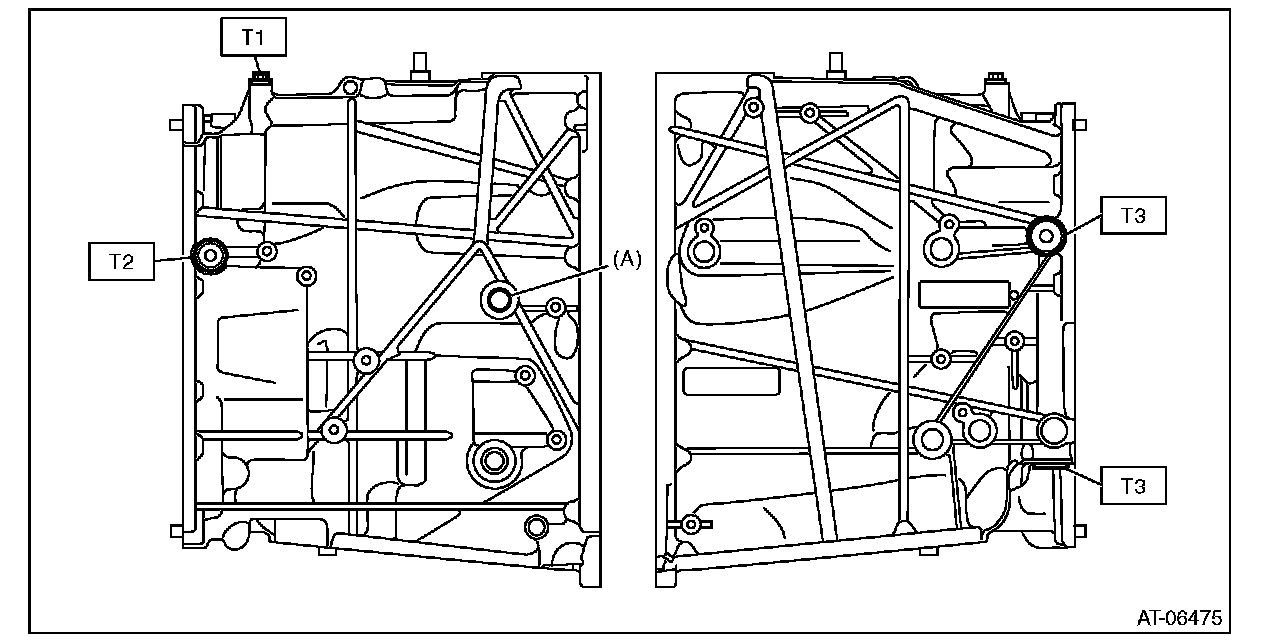 T1

T2

(A)

T3

T3

AT-06475