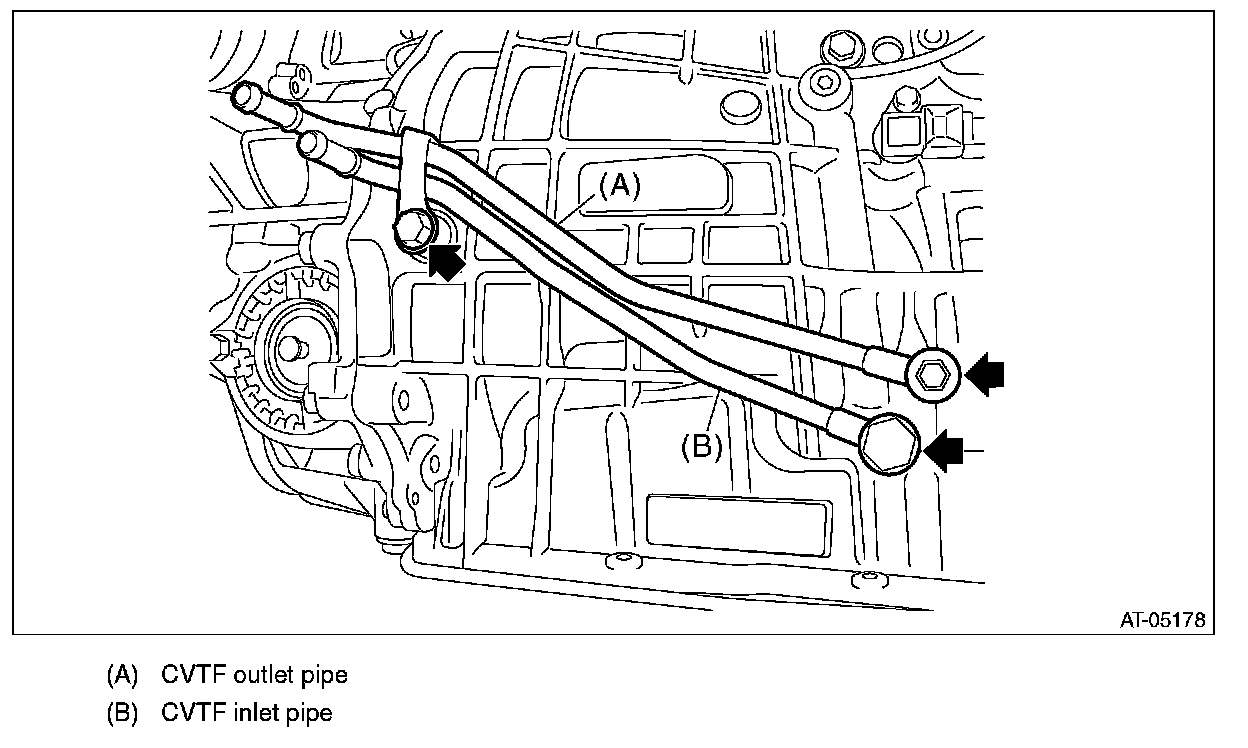 (A)

(B)

AT-05178

(A) CVTF outlet pipe

(B) CVTF inlet pipe