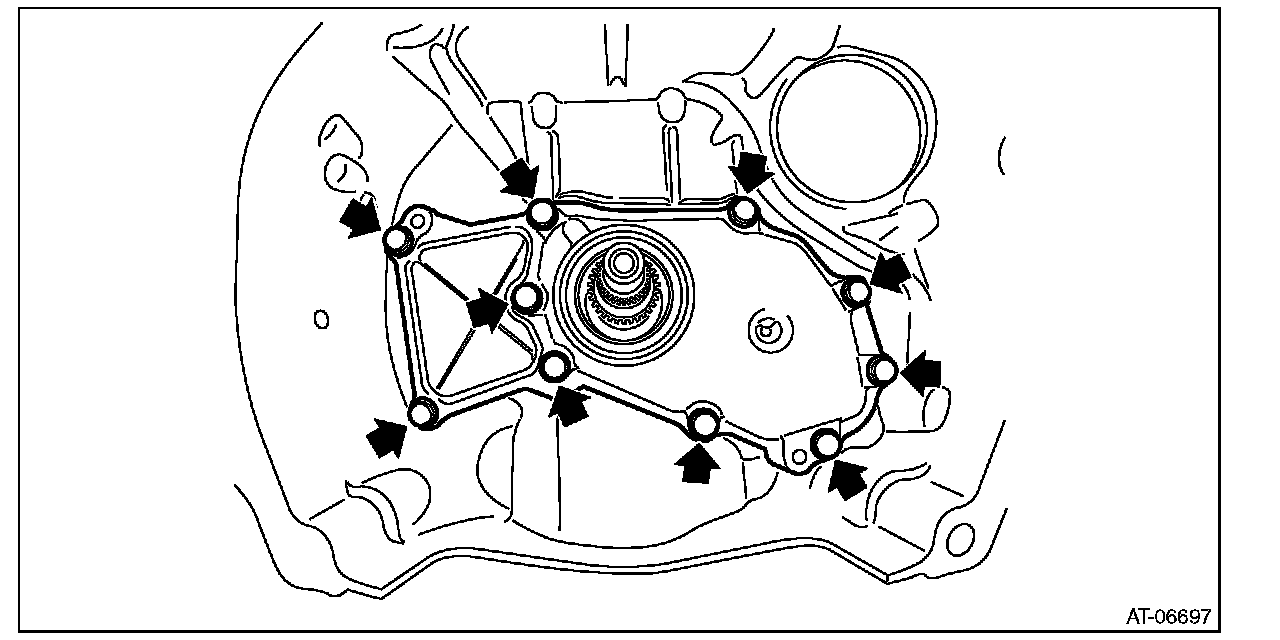 AT-06697