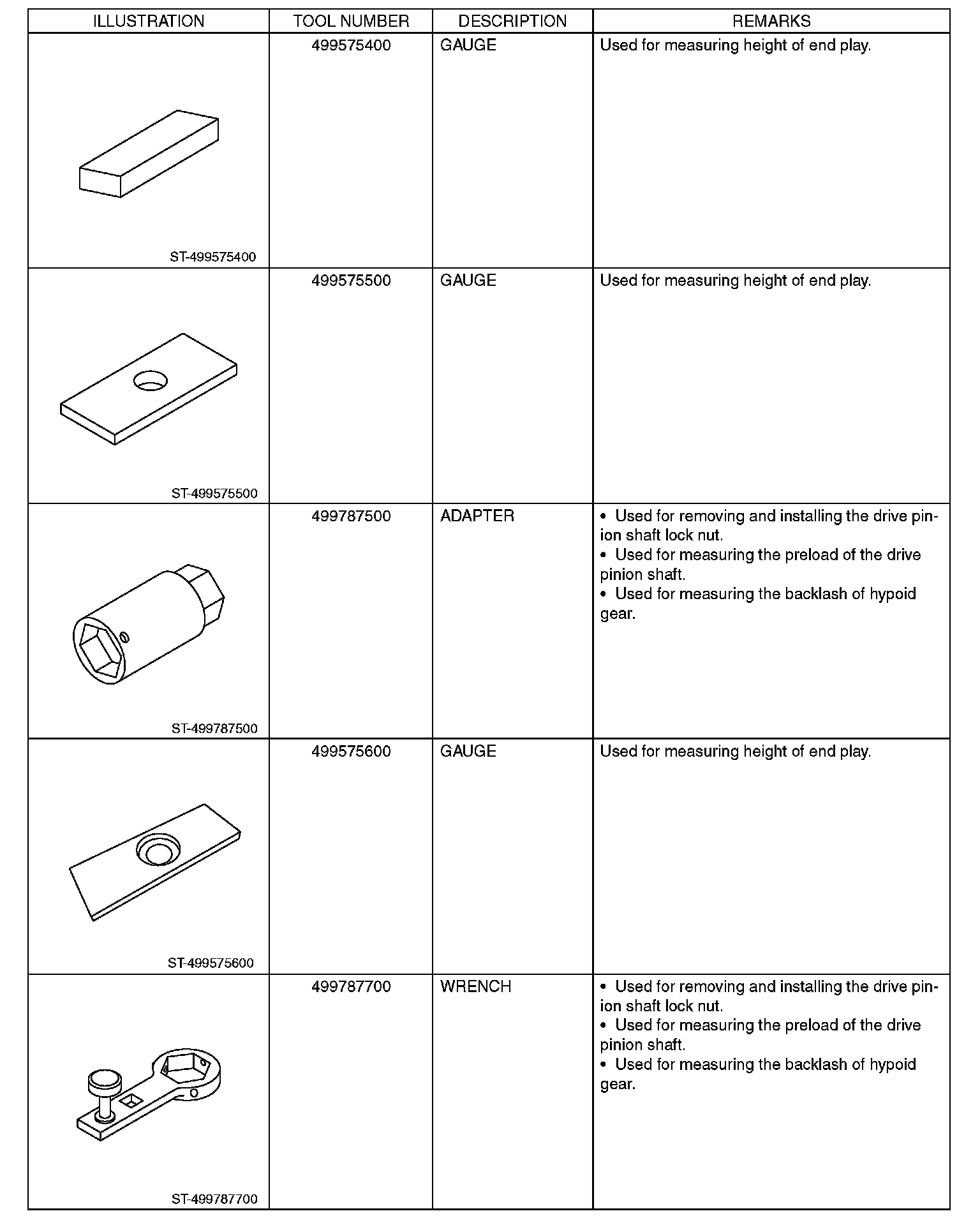 | ILLUSTRATION | TOOL NUMBER | DESCRIPTION | REMARKS |
|---|---|---|---|
| ST-499575400 | 499575400 | GAUGE | Used for measuring height of end play. |
| ST-499575500 | 499575500 | GAUGE | Used for measuring height of end play. |
| ST-499787500 | 499787500 | ADAPTER | • Used for removing and installing the drive pinion shaft lock nut. • Used for measuring the preload of the drive pinion shaft. • Used for measuring the backlash of hypoid gear. |
| ST-499575600 | 499575600 | GAUGE | Used for measuring height of end play. |
| ST-499787700 | 499787700 | WRENCH | • Used for removing and installing the drive pinion shaft lock nut. • Used for measuring the preload of the drive pinion shaft. • Used for measuring the backlash of hypoid gear. |