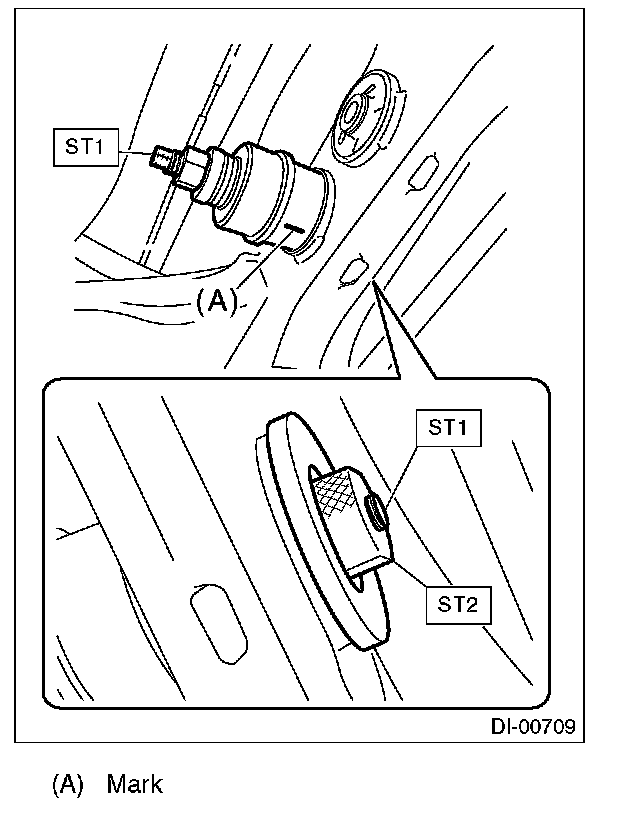 ST1

(A)

ST1

ST2

DI-00709

(A) Mark