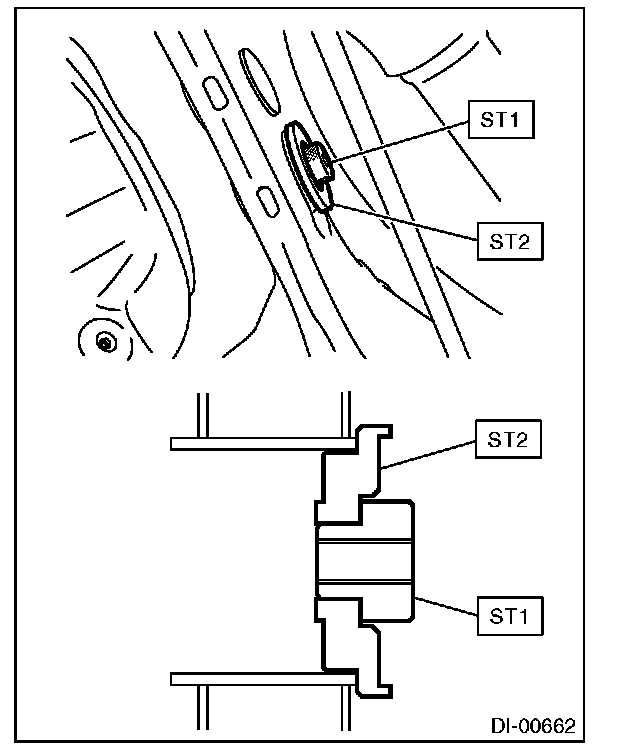 ST1

ST2

ST2

ST1

DI-00662