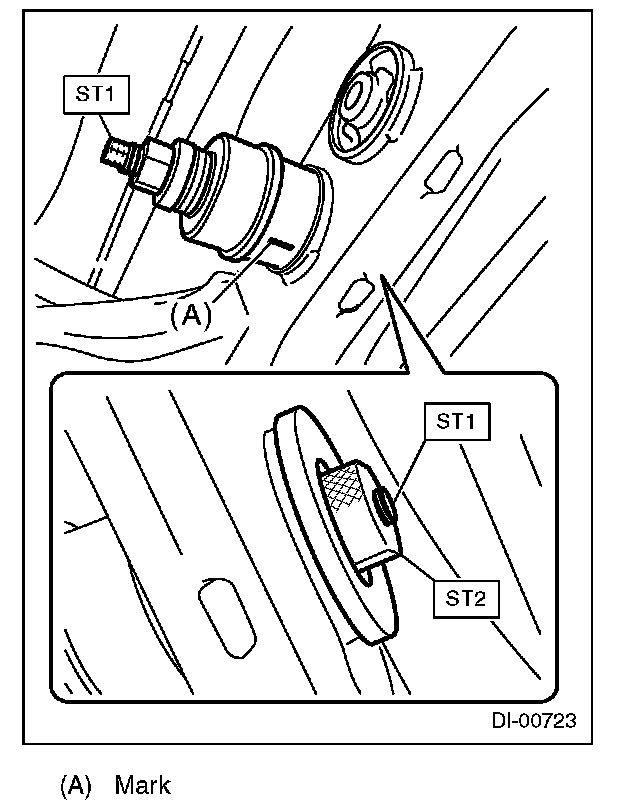 ST1

(A)

ST1

ST2

DI-00723

(A) Mark