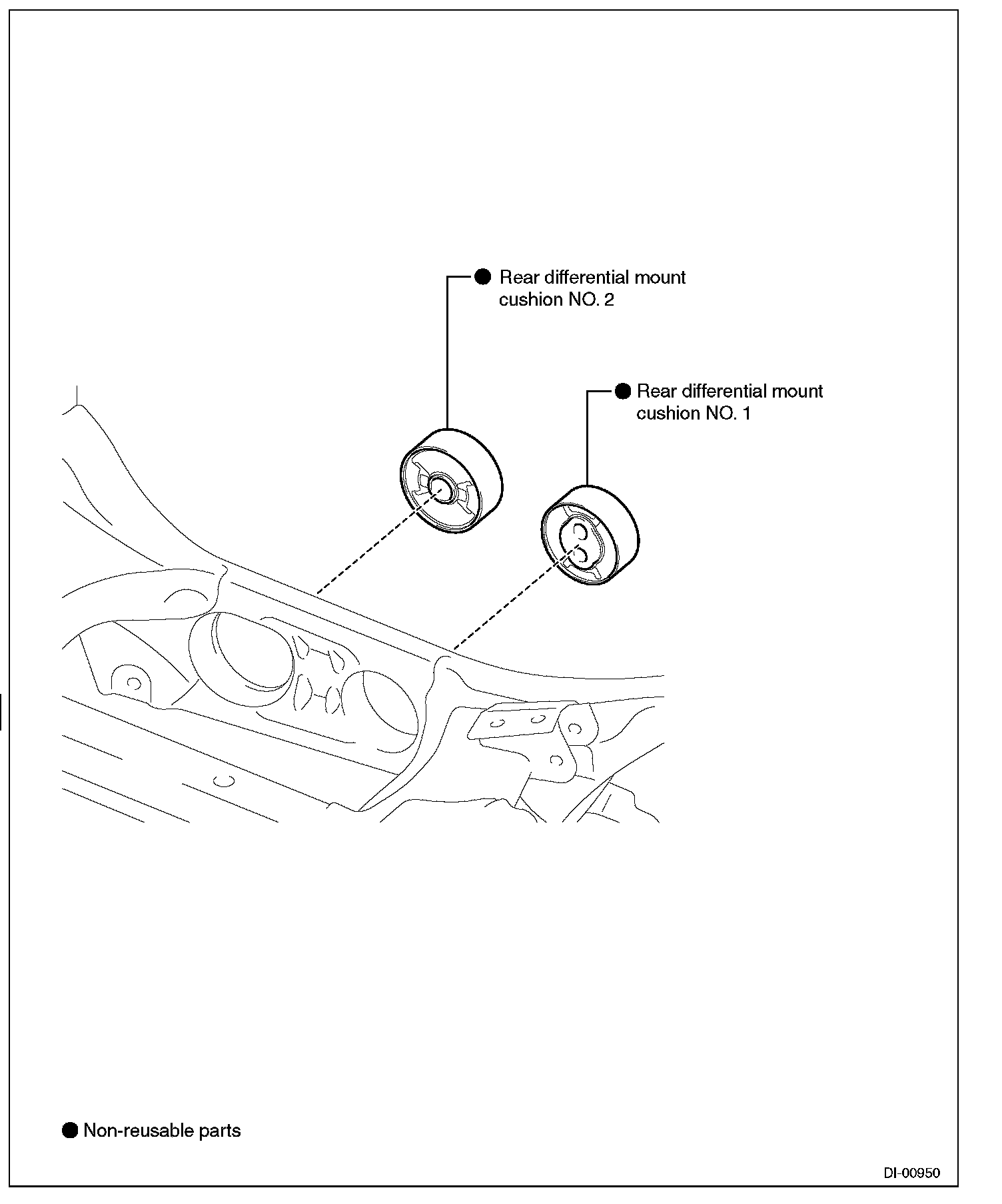 ● Rear differential mount cushion NO. 2

● Rear differential mount cushion NO. 1

● Non-reusable parts

DI-00950