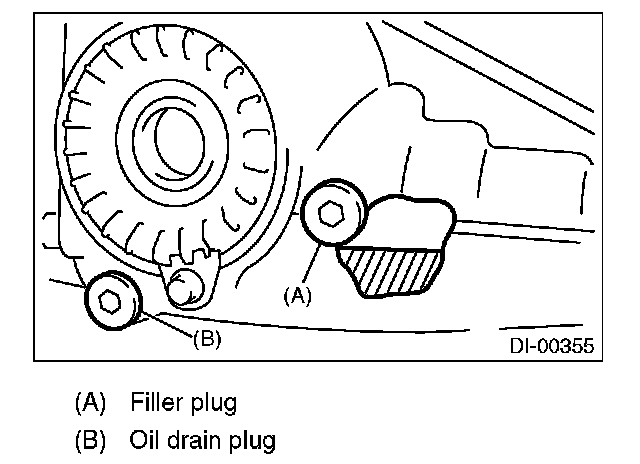 (A)

(B)

DI-00355

(A) Filler plug

(B) Oil drain plug